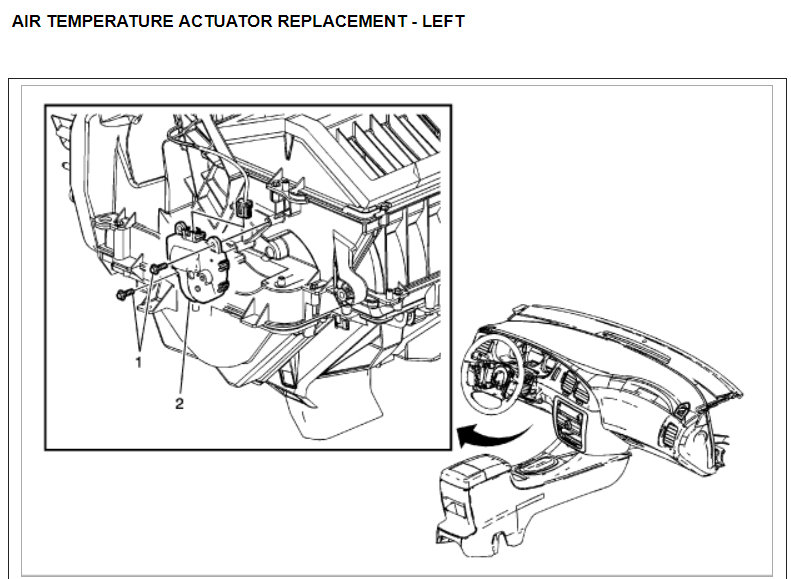 AIR TEMPERATURE ACTUATOR REPLACEMENT - LEFT

1

2