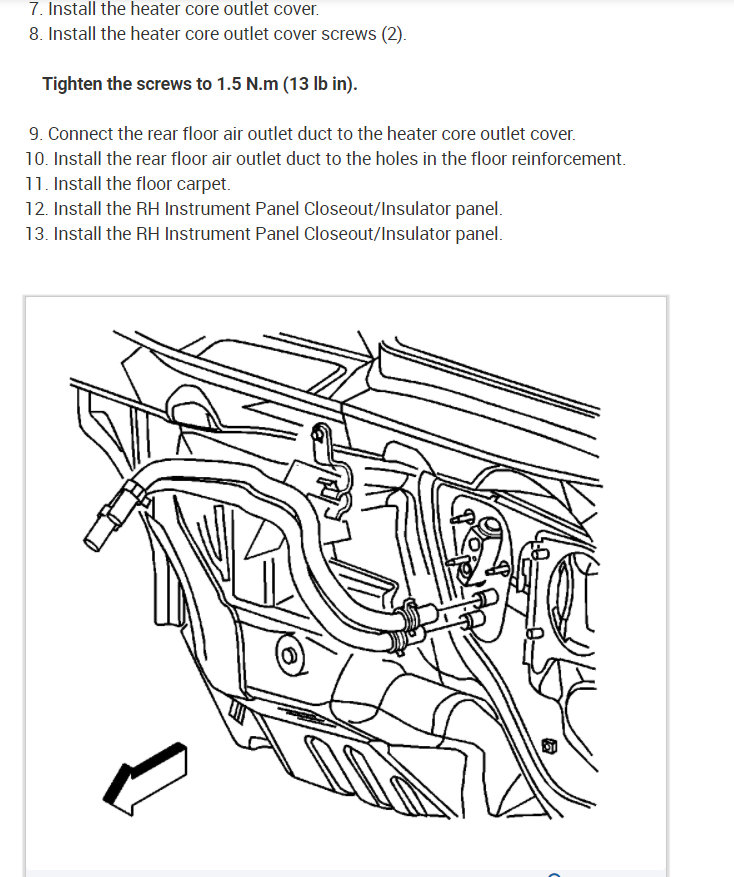 7. Install the heater core outlet cover.
8. Install the heater core outlet cover screws (2).

Tighten the screws to 1.5 N.m (13 lb in).

9. Connect the rear floor air outlet duct to the heater core outlet cover.
10. Install the rear floor air outlet duct to the holes in the floor reinforcement.
11. Install the floor carpet.
12. Install the RH Instrument Panel Closeout/Insulator panel.
13. Install the RH Instrument Panel Closeout/Insulator panel.