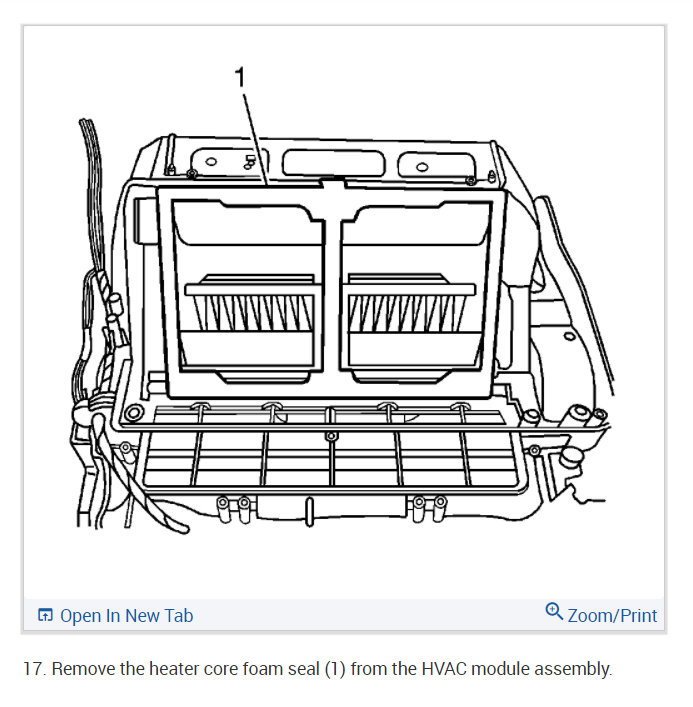 1

Open In New Tab

Zoom/Print

17. Remove the heater core foam seal (1) from the HVAC module assembly.