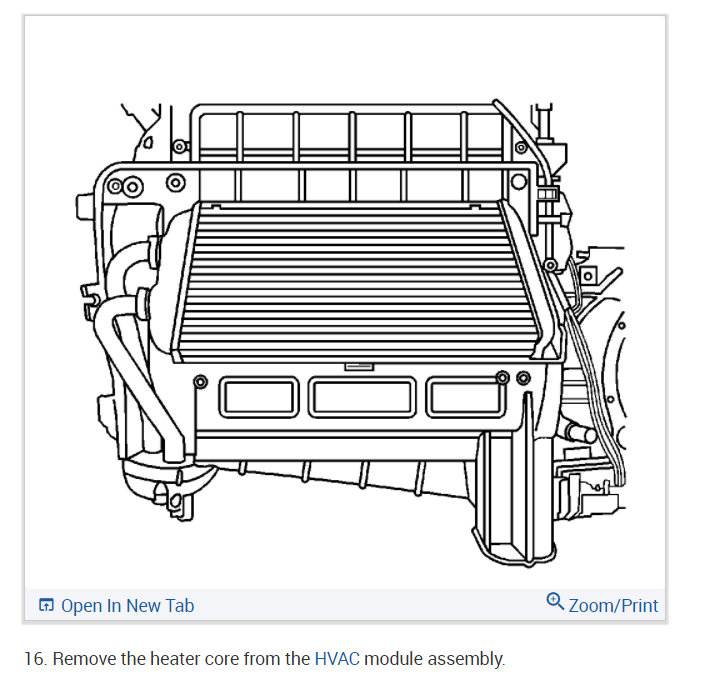 Open In New Tab

Zoom/Print

16. Remove the heater core from the HVAC module assembly.