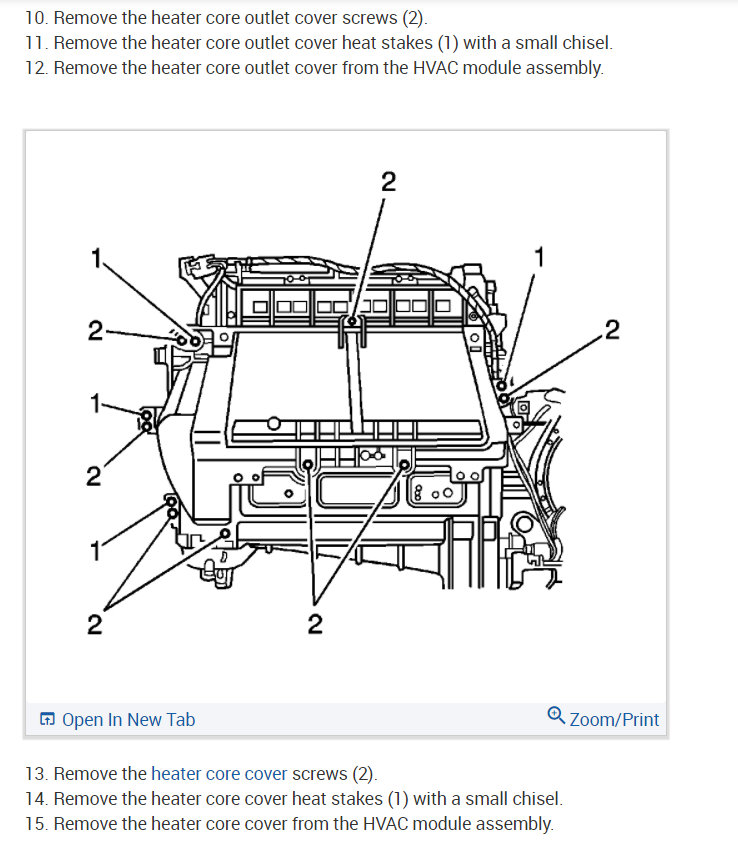 10. Remove the heater core outlet cover screws (2).
11. Remove the heater core outlet cover heat stakes (1) with a small chisel.
12. Remove the heater core outlet cover from the HVAC module assembly.

2
1
1
2
2
1
2
1
2
2

Open In New Tab
Zoom/Print

13. Remove the heater core cover screws (2).
14. Remove the heater core cover heat stakes (1) with a small chisel.
15. Remove the heater core cover from the HVAC module assembly.