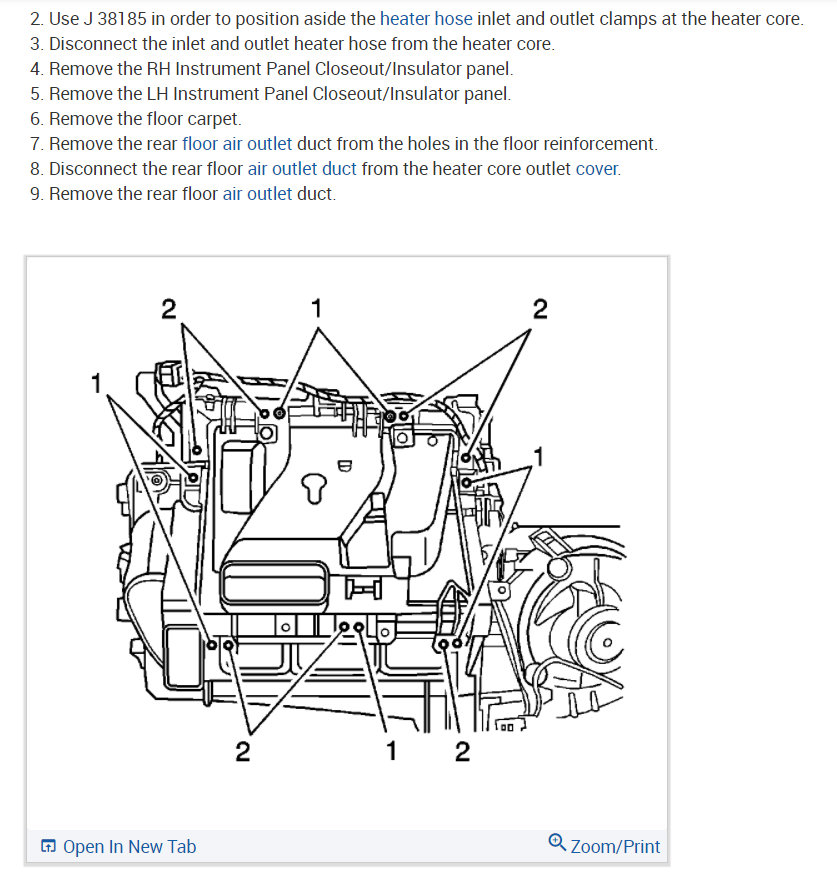 2. Use J 38185 in order to position aside the heater hose inlet and outlet clamps at the heater core.
3. Disconnect the inlet and outlet heater hose from the heater core.
4. Remove the RH Instrument Panel Closeout/Insulator panel.
5. Remove the LH Instrument Panel Closeout/Insulator panel.
6. Remove the floor carpet.
7. Remove the rear floor air outlet duct from the holes in the floor reinforcement.
8. Disconnect the rear floor air outlet duct from the heater core outlet cover.
9. Remove the rear floor air outlet duct.

2
1
2
1
1
2
1
2

Open In New Tab
Zoom/Print