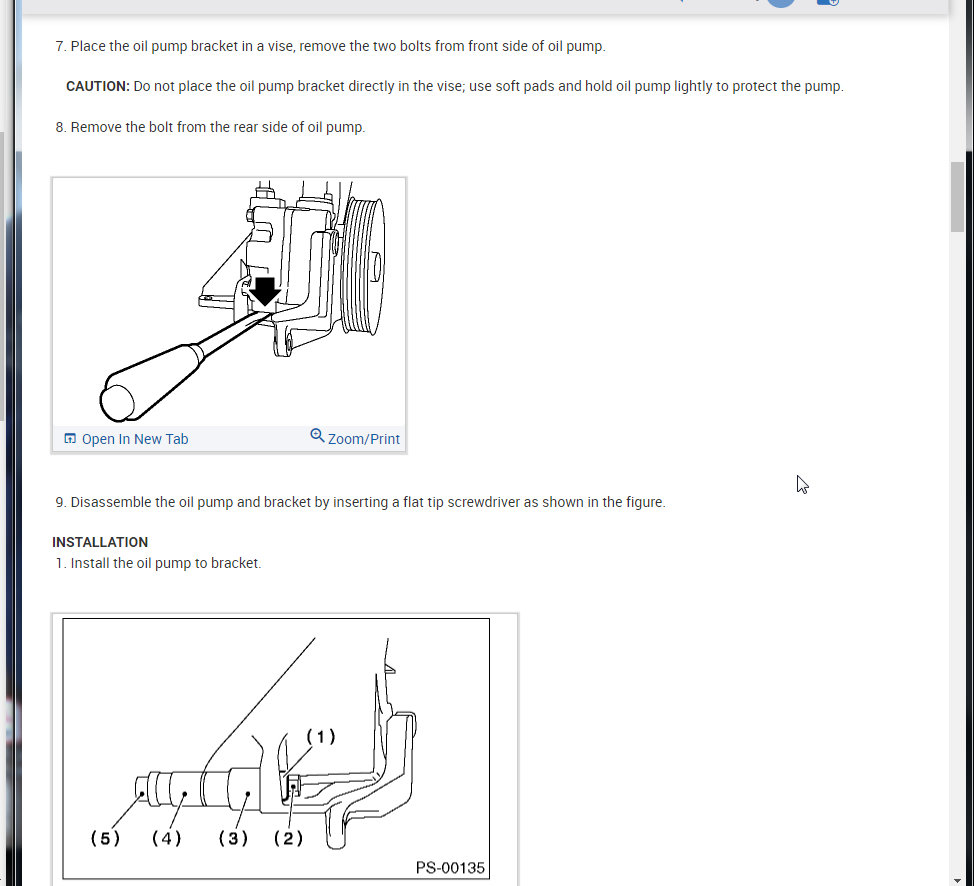 7. Place the oil pump bracket in a vise, remove the two bolts from front side of oil pump.

CAUTION: Do not place the oil pump bracket directly in the vise; use soft pads and hold oil pump lightly to protect the pump.

8. Remove the bolt from the rear side of oil pump.

Open In New Tab
Zoom/Print

9. Disassemble the oil pump and bracket by inserting a flat tip screwdriver as shown in the figure.

INSTALLATION
1. Install the oil pump to bracket.

(1)
(5) (4) (3) (2)
PS-00135