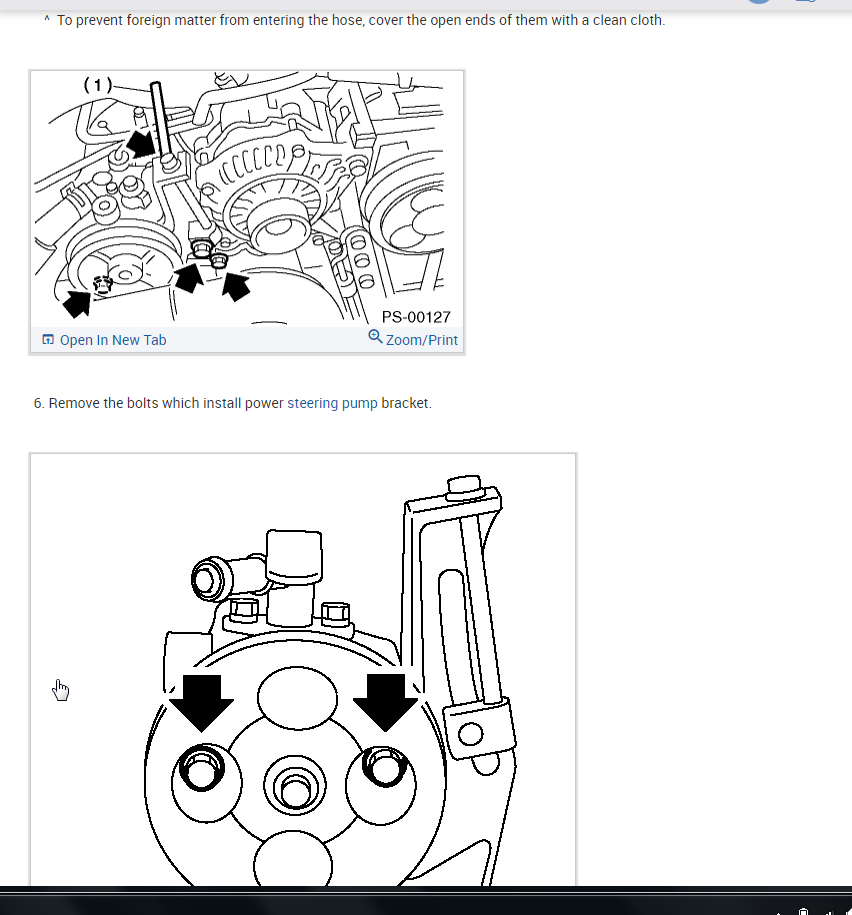 ^ To prevent foreign matter from entering the hose, cover the open ends of them with a clean cloth.

(1)

PS-00127

Open In New Tab

Zoom/Print

6. Remove the bolts which install power steering pump bracket.