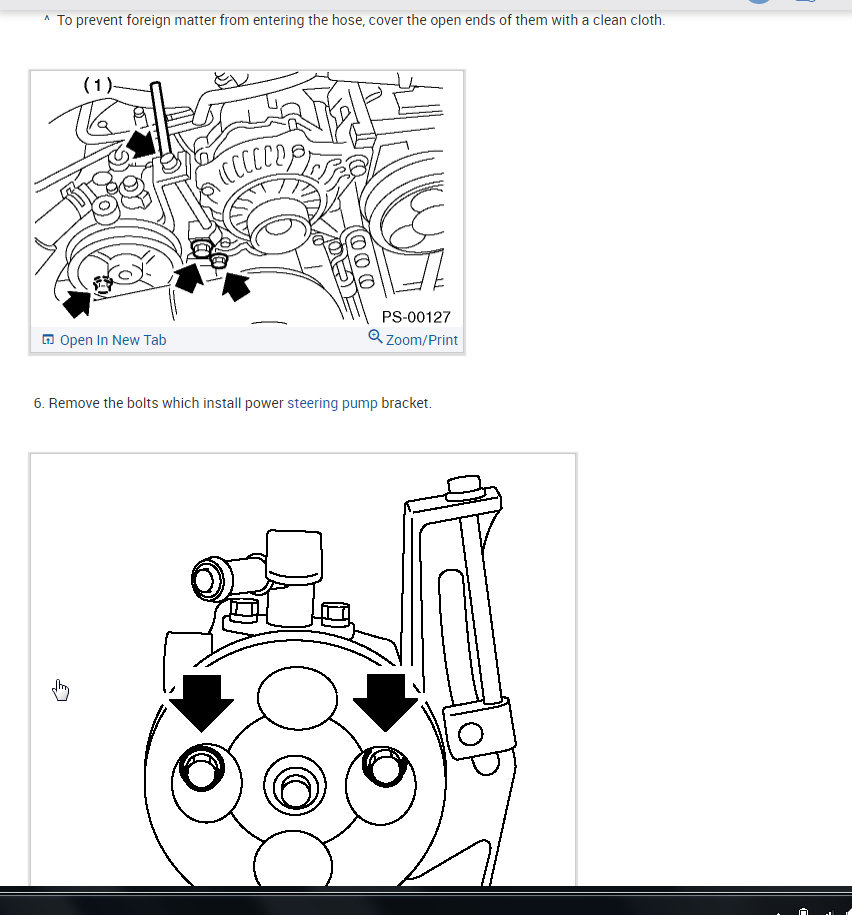 ^ To prevent foreign matter from entering the hose, cover the open ends of them with a clean cloth.

(1)

PS-00127

Open In New Tab

Zoom/Print

6. Remove the bolts which install power steering pump bracket.