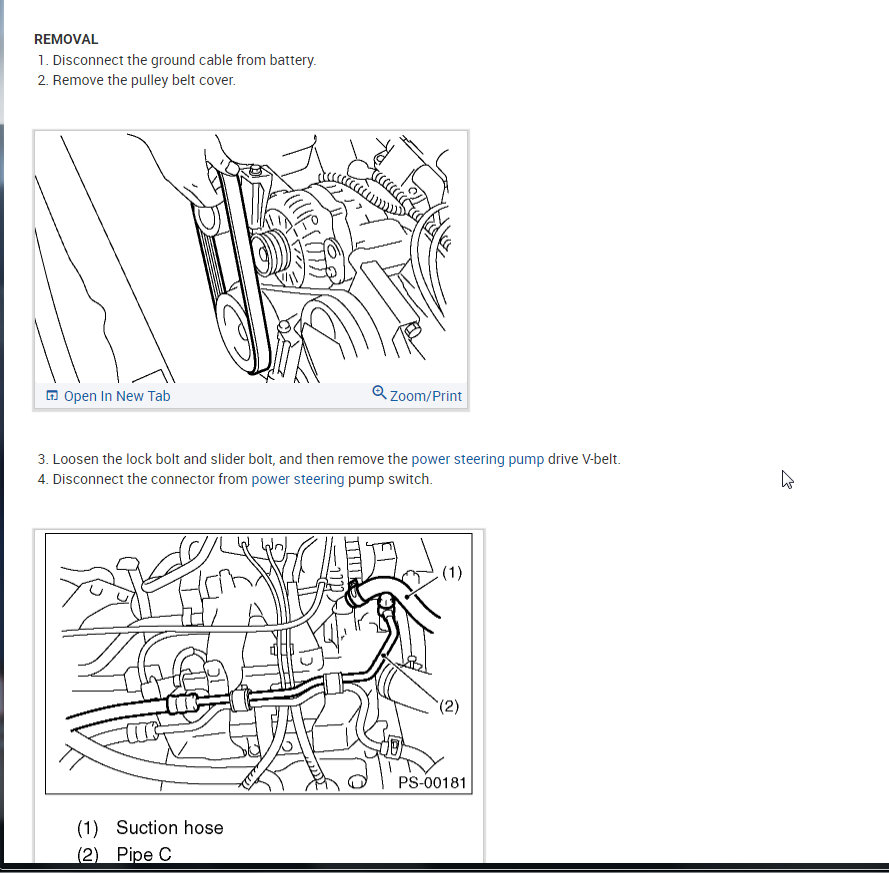 REMOVAL

1. Disconnect the ground cable from battery.
2. Remove the pulley belt cover.

Open In New Tab
Zoom/Print

3. Loosen the lock bolt and slider bolt, and then remove the power steering pump drive V-belt.
4. Disconnect the connector from power steering pump switch.

(1)
(2)
PS-00181

(1) Suction hose
(2) Pipe C