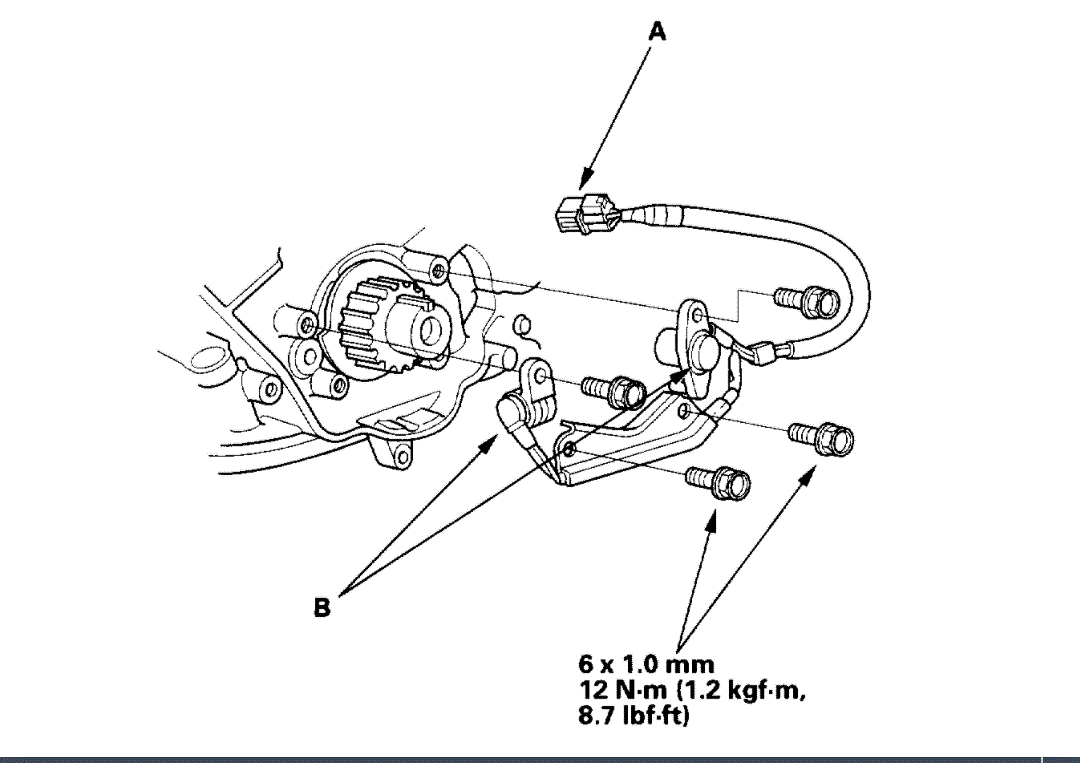 A

B

6 x 1.0 mm
12 N·m (1.2 kgf·m, 8.7 lbf·ft)