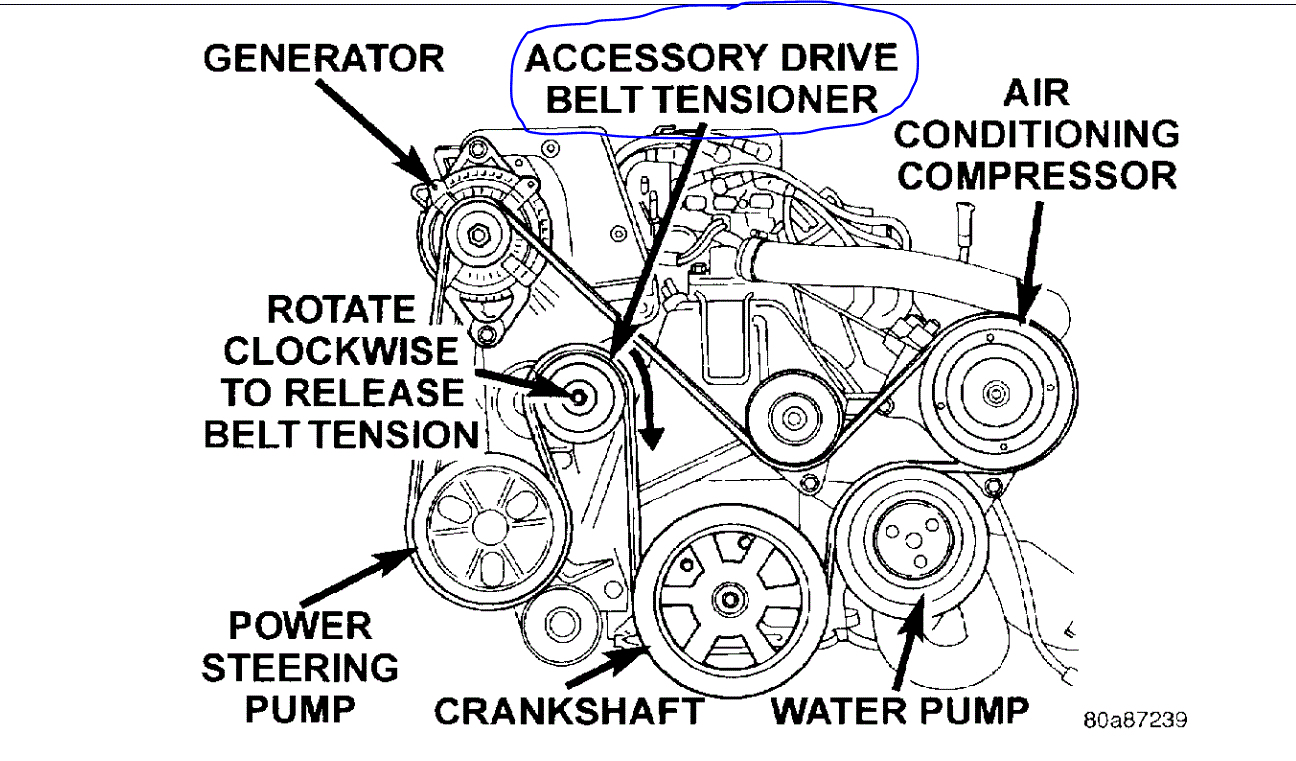 GENERATOR

ACCESSORY DRIVE BELT TENSIONER

AIR CONDITIONING COMPRESSOR

ROTATE CLOCKWISE TO RELEASE BELT TENSION

POWER STEERING PUMP

CRANKSHAFT

WATER PUMP

80a87239