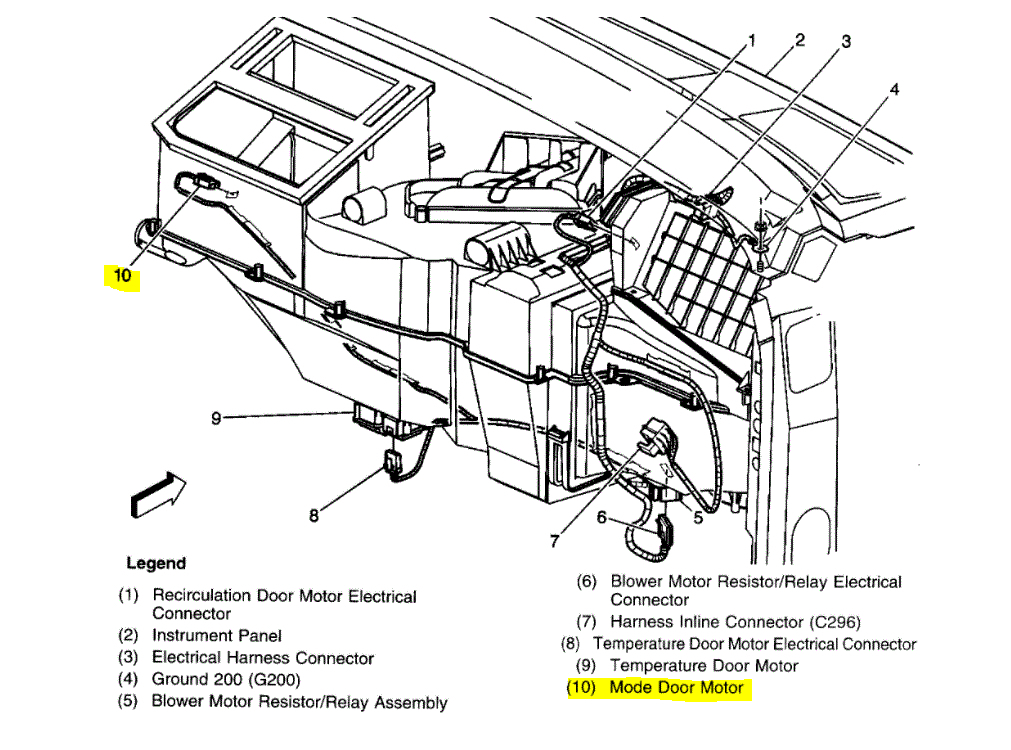 1
2
3
4
10
9
8
7
6
5

Legend
(1) Recirculation Door Motor Electrical Connector
(2) Instrument Panel
(3) Electrical Harness Connector
(4) Ground 200 (G200)
(5) Blower Motor Resistor/Relay Assembly
(6) Blower Motor Resistor/Relay Electrical Connector
(7) Harness Inline Connector (C296)
(8) Temperature Door Motor Electrical Connector
(9) Temperature Door Motor
(10) Mode Door Motor