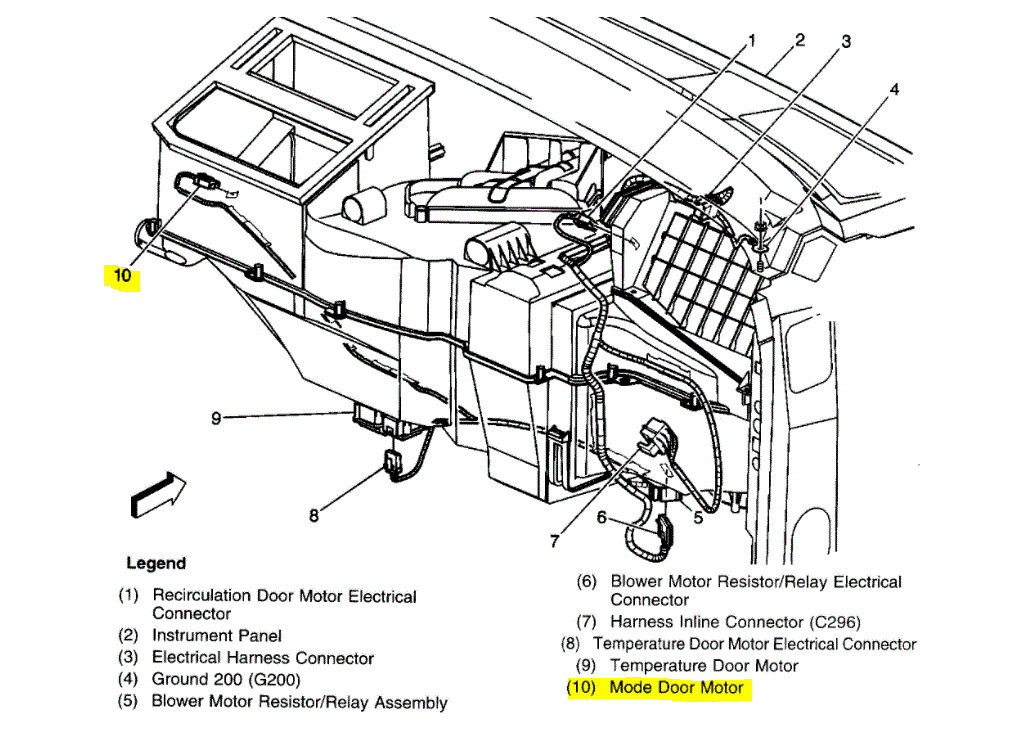 1
2
3
4
10
9
8
7
6
5

Legend

(1) Recirculation Door Motor Electrical Connector
(2) Instrument Panel
(3) Electrical Harness Connector
(4) Ground 200 (G200)
(5) Blower Motor Resistor/Relay Assembly

(6) Blower Motor Resistor/Relay Electrical Connector
(7) Harness Inline Connector (C296)
(8) Temperature Door Motor Electrical Connector
(9) Temperature Door Motor
(10) Mode Door Motor