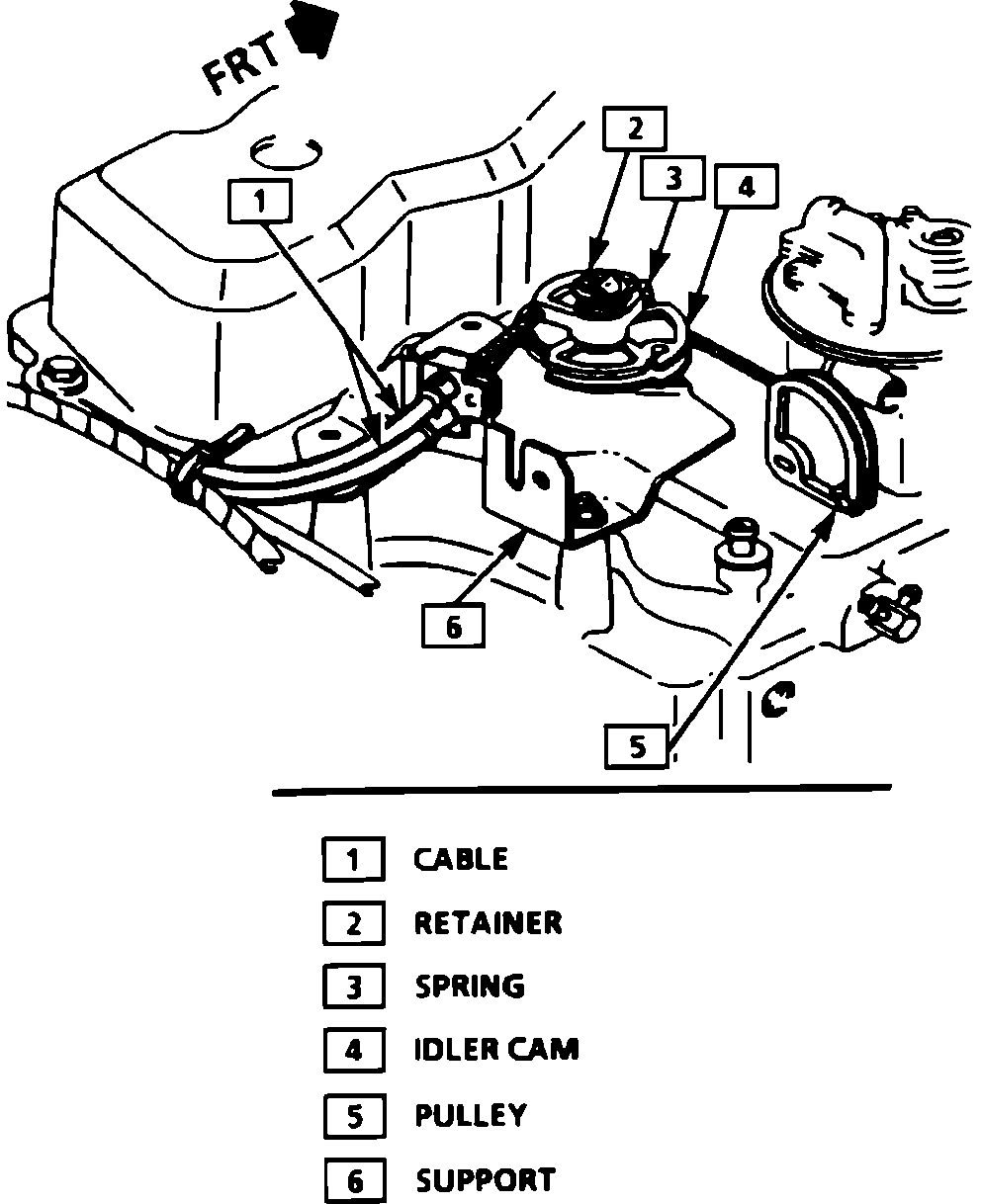 FRT

1

2

3

4

6

5

1 CABLE
2 RETAINER
3 SPRING
4 IDLER CAM
5 PULLEY
6 SUPPORT