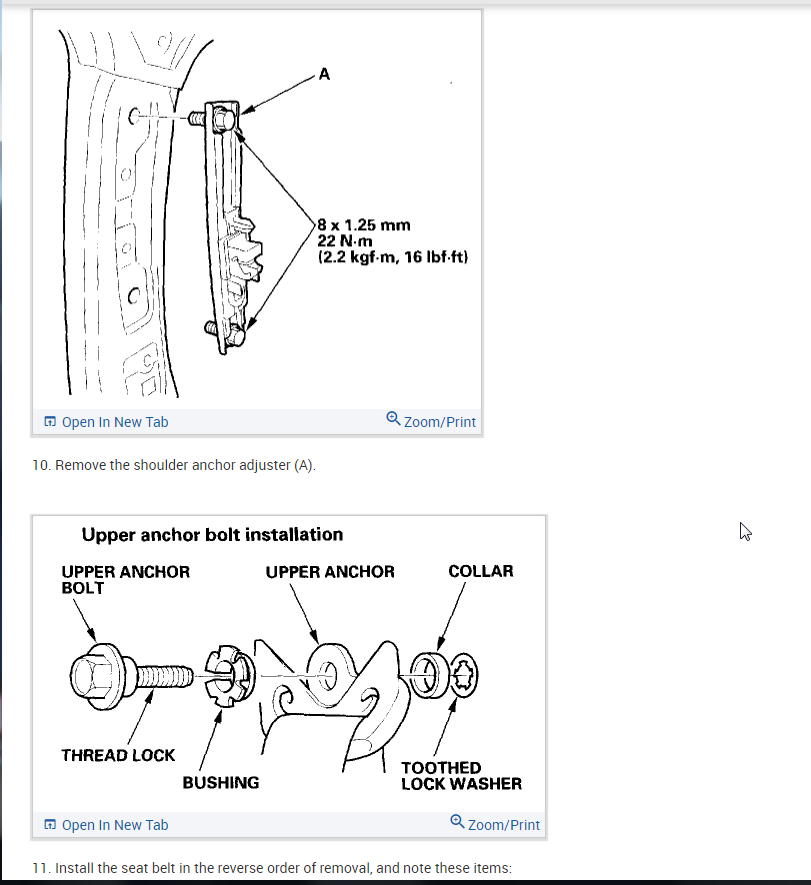 A

8 x 1.25 mm
22 N·m
(2.2 kgf·m, 16 lbf·ft)

Open In New Tab

Zoom/Print

10. Remove the shoulder anchor adjuster (A).

Upper anchor bolt installation

UPPER ANCHOR BOLT

UPPER ANCHOR

COLLAR

THREAD LOCK

BUSHING

TOOTHED LOCK WASHER

Open In New Tab

Zoom/Print

11. Install the seat belt in the reverse order of removal, and note these items: