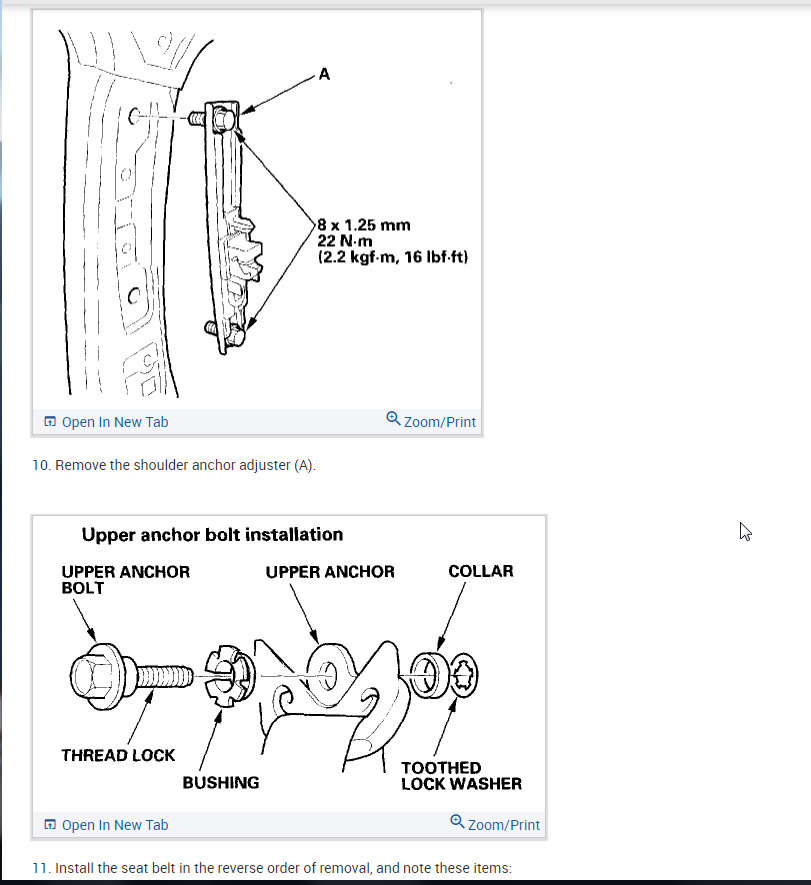 A

8 x 1.25 mm
22 N·m
(2.2 kgf·m, 16 lbf·ft)

Open In New Tab
Zoom/Print

10. Remove the shoulder anchor adjuster (A).

Upper anchor bolt installation

UPPER ANCHOR BOLT
UPPER ANCHOR
COLLAR
THREAD LOCK
BUSHING
TOOTHED LOCK WASHER

Open In New Tab
Zoom/Print

11. Install the seat belt in the reverse order of removal, and note these items: