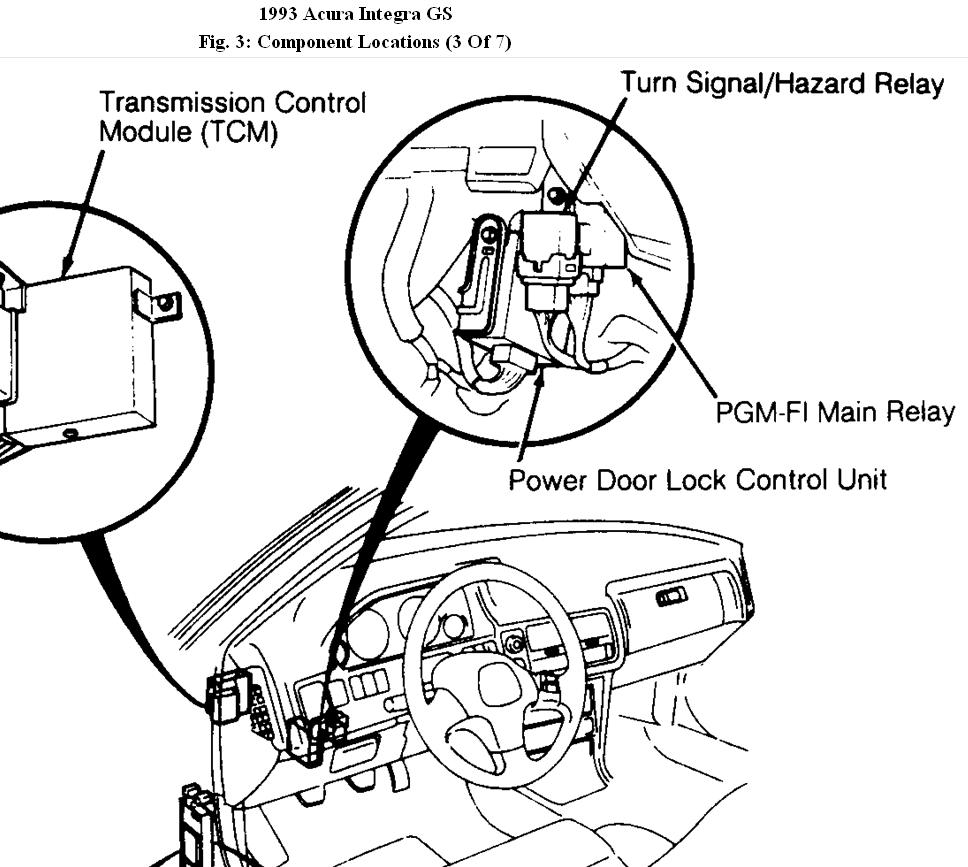 1993 Acura Integra GS
Fig. 3: Component Locations (3 Of 7)

Transmission Control Module (TCM)

Turn Signal/Hazard Relay

PGM-FI Main Relay

Power Door Lock Control Unit