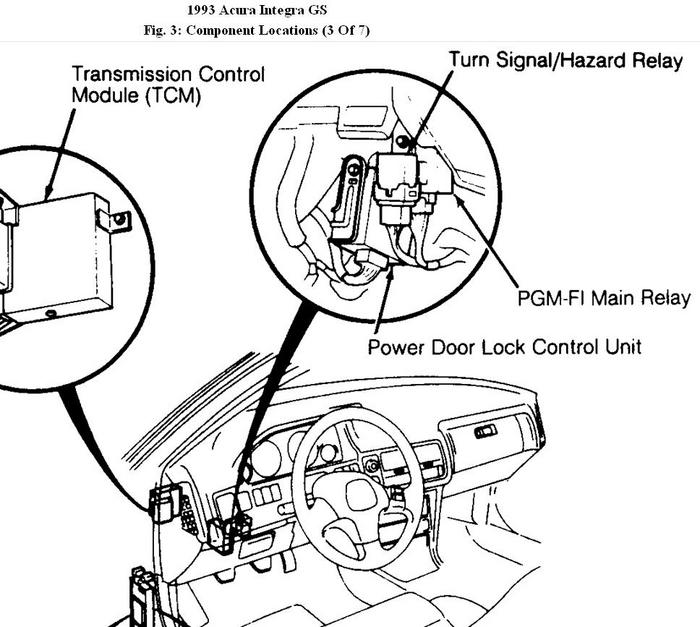 1993 Acura Integra GS
Fig. 3: Component Locations (3 Of 7)

Transmission Control Module (TCM)

Turn Signal/Hazard Relay

PGM-FI Main Relay

Power Door Lock Control Unit