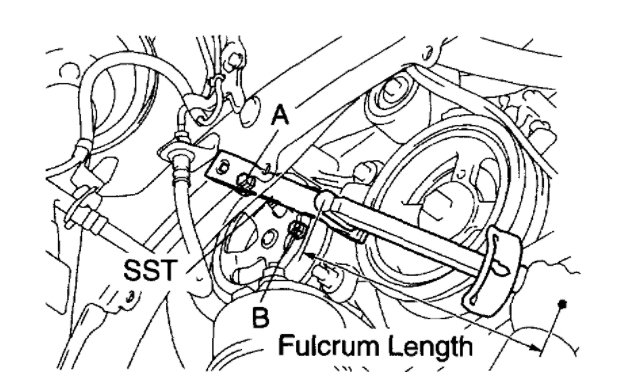 A

SST

B

Fulcrum Length