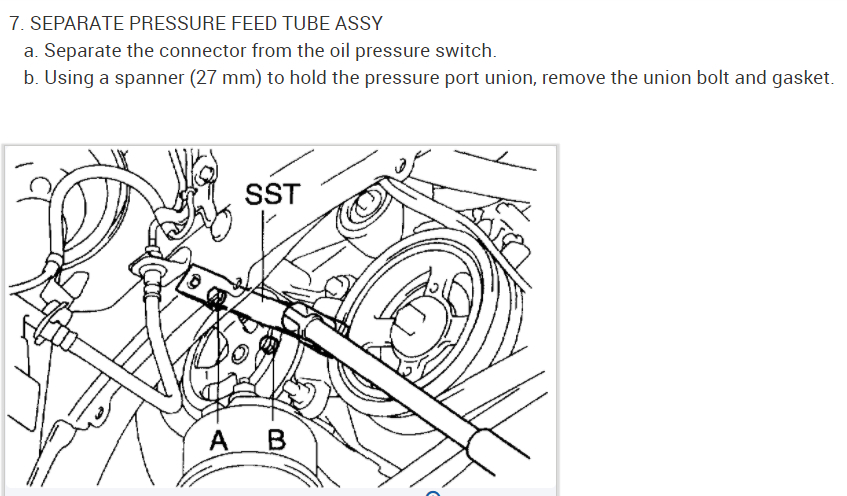 7. SEPARATE PRESSURE FEED TUBE ASSY

a. Separate the connector from the oil pressure switch.

b. Using a spanner (27 mm) to hold the pressure port union, remove the union bolt and gasket.

SST

A B