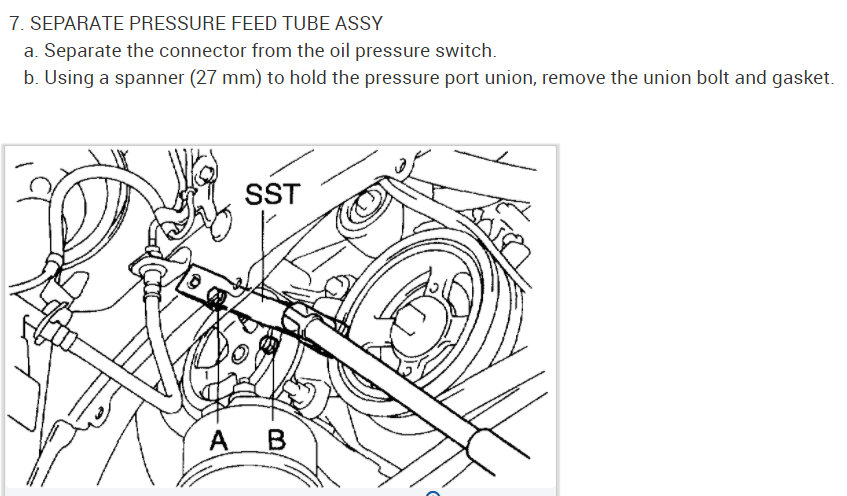 7. SEPARATE PRESSURE FEED TUBE ASSY

a. Separate the connector from the oil pressure switch.

b. Using a spanner (27 mm) to hold the pressure port union, remove the union bolt and gasket.

SST

A B