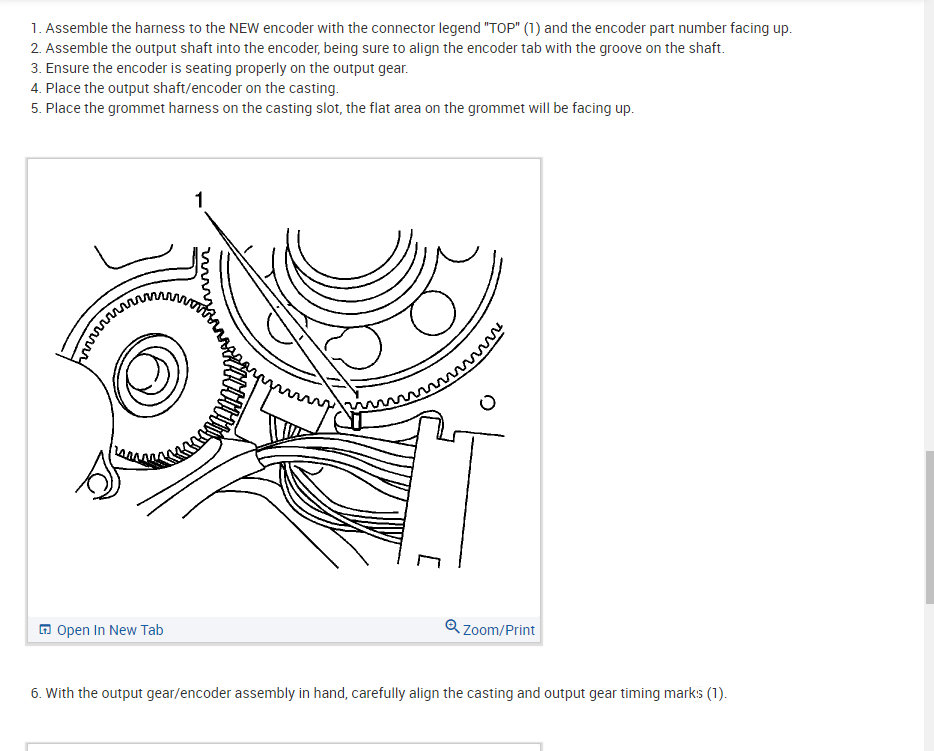 1. Assemble the harness to the NEW encoder with the connector legend "TOP" (1) and the encoder part number facing up.
2. Assemble the output shaft into the encoder, being sure to align the encoder tab with the groove on the shaft.
3. Ensure the encoder is seating properly on the output gear.
4. Place the output shaft/encoder on the casting.
5. Place the grommet harness on the casting slot, the flat area on the grommet will be facing up.

1

Open In New Tab

Zoom/Print

6. With the output gear/encoder assembly in hand, carefully align the casting and output gear timing marks (1).