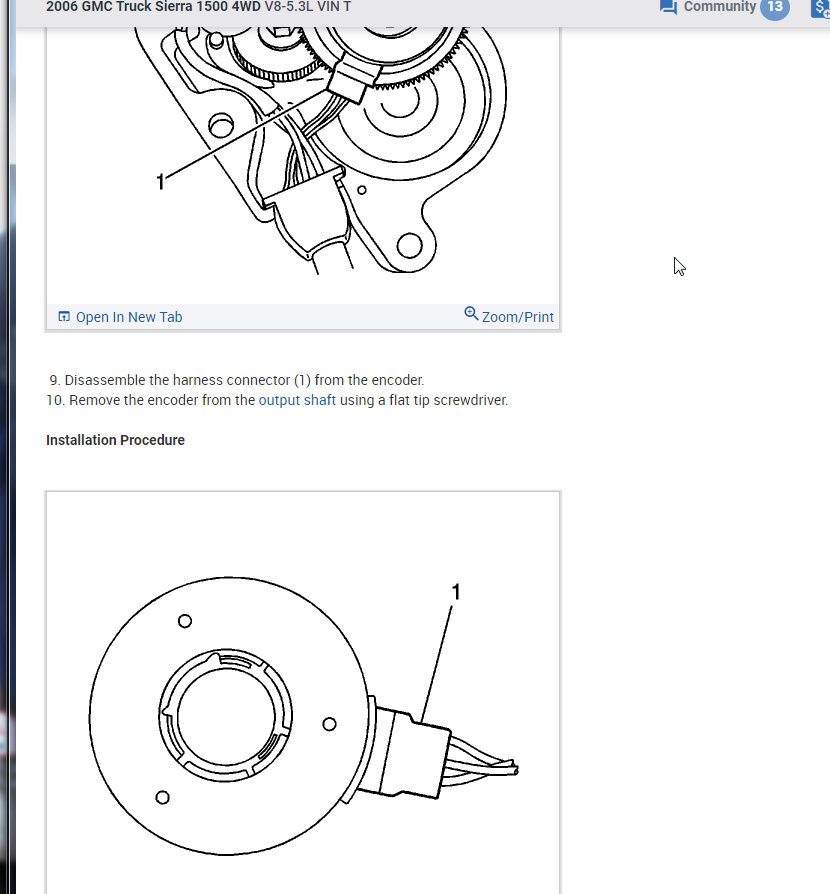 2006 GMC Truck Sierra 1500 4WD V8-5.3L VIN T

Community 13

1

Open In New Tab

Zoom/Print

9. Disassemble the harness connector (1) from the encoder.
10. Remove the encoder from the output shaft using a flat tip screwdriver.

Installation Procedure

1