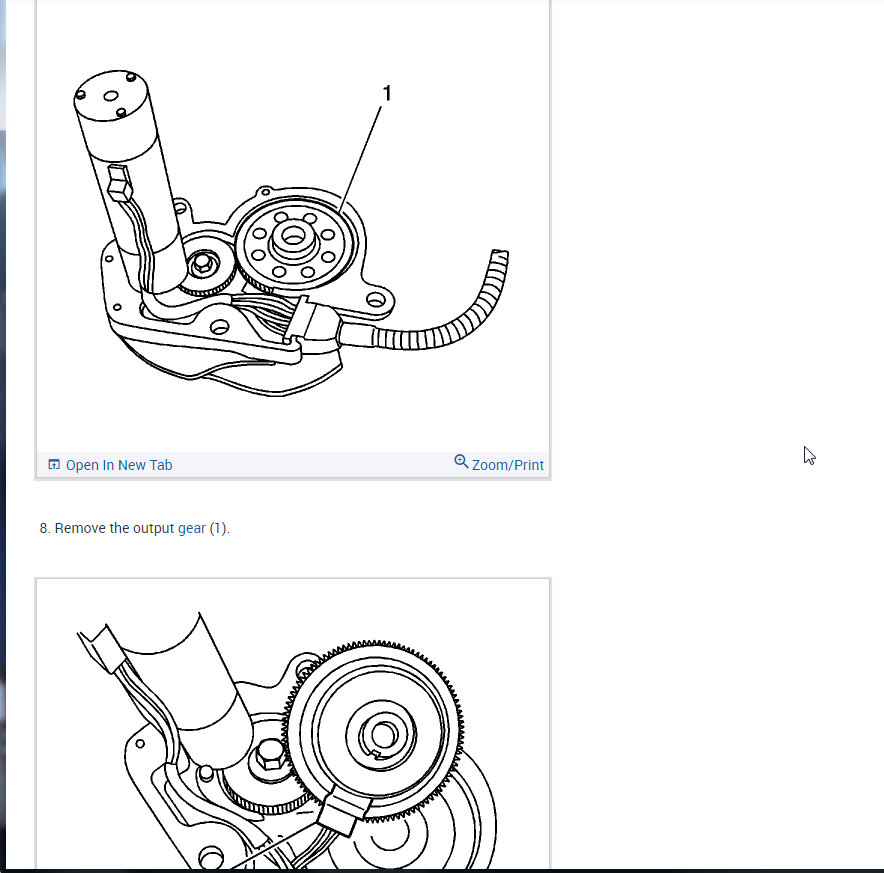 1

Open In New Tab

Zoom/Print

8. Remove the output gear (1).