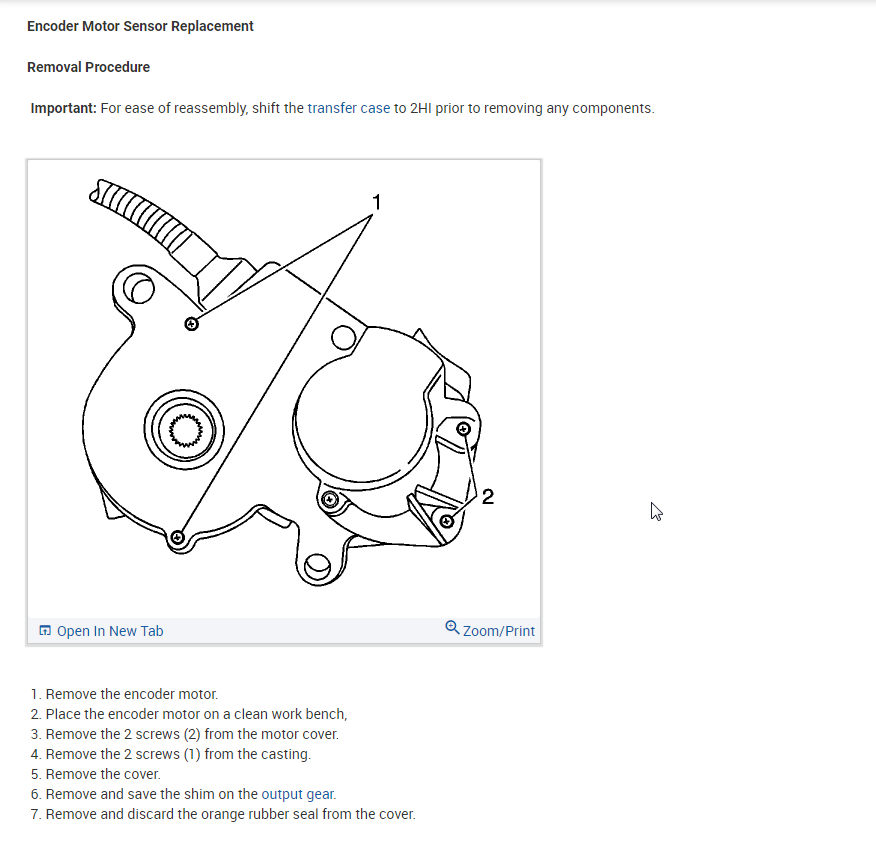 Encoder Motor Sensor Replacement

Removal Procedure

Important: For ease of reassembly, shift the transfer case to 2HI prior to removing any components.

1

2

Open In New Tab

Zoom/Print

1. Remove the encoder motor.
2. Place the encoder motor on a clean work bench,
3. Remove the 2 screws (2) from the motor cover.
4. Remove the 2 screws (1) from the casting.
5. Remove the cover.
6. Remove and save the shim on the output gear.
7. Remove and discard the orange rubber seal from the cover.