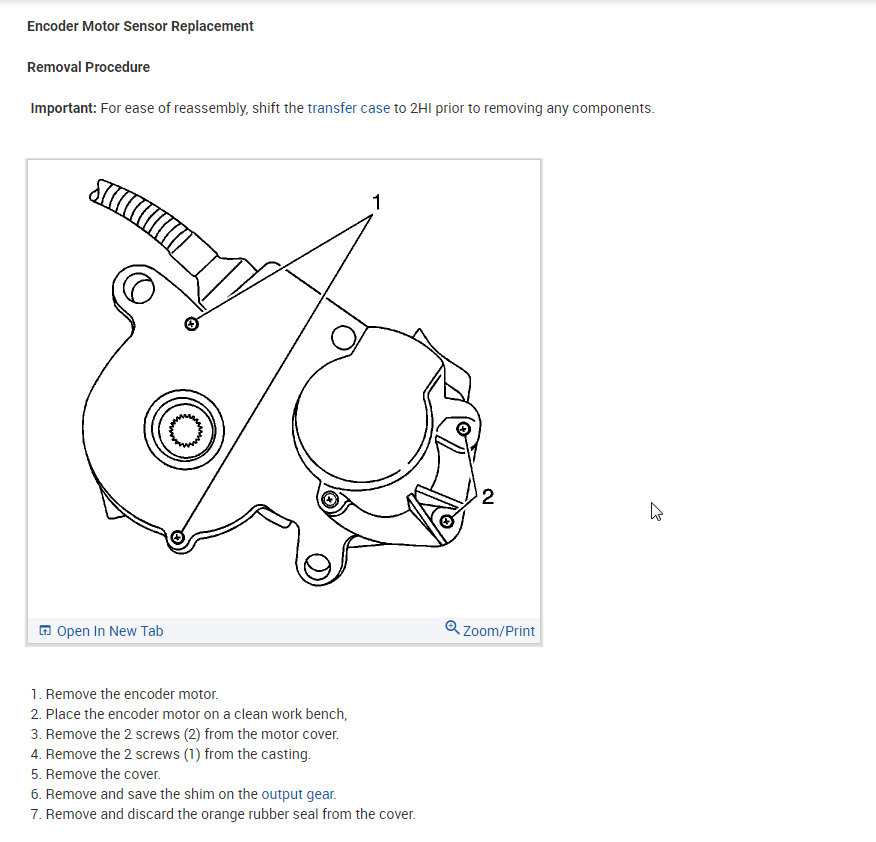 Encoder Motor Sensor Replacement

Removal Procedure

Important: For ease of reassembly, shift the transfer case to 2HI prior to removing any components.

1

2

Open In New Tab

Zoom/Print

1. Remove the encoder motor.
2. Place the encoder motor on a clean work bench,
3. Remove the 2 screws (2) from the motor cover.
4. Remove the 2 screws (1) from the casting.
5. Remove the cover.
6. Remove and save the shim on the output gear.
7. Remove and discard the orange rubber seal from the cover.