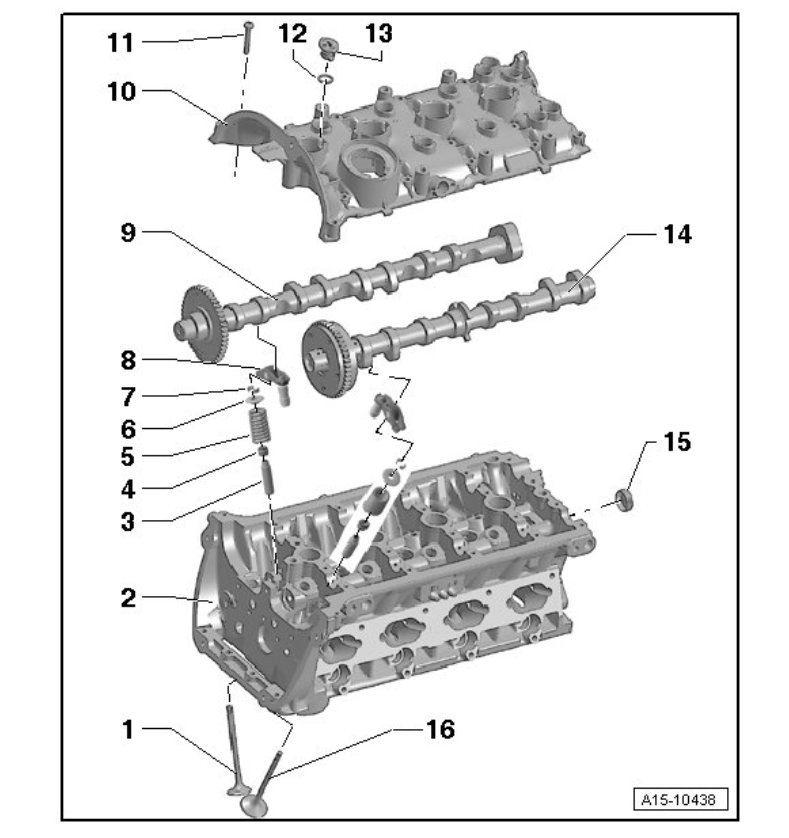 11
12
13
10
9
14
8
7
6
5
4
3
15
2
1
16
A15-10438