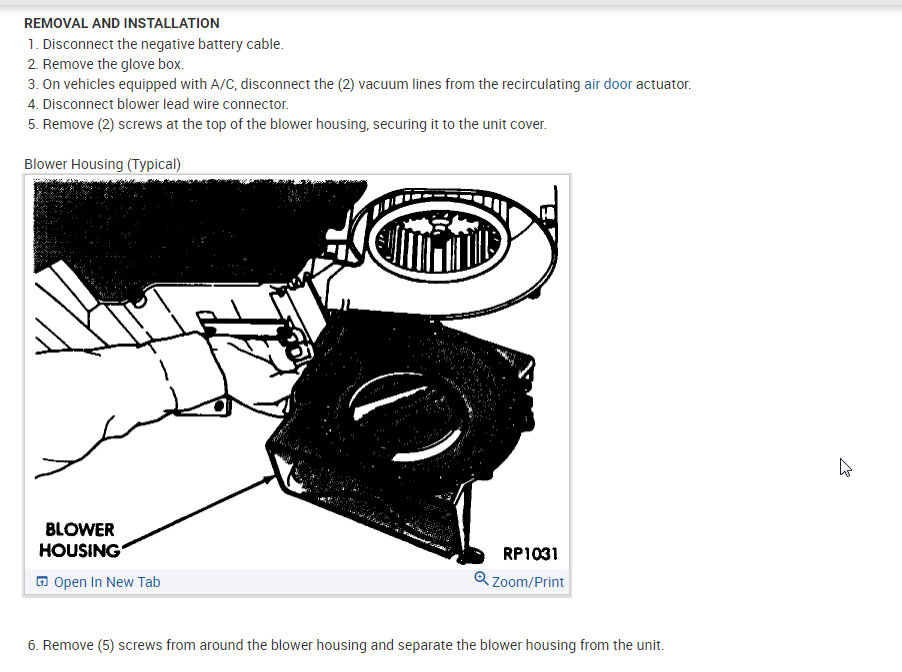 REMOVAL AND INSTALLATION

1. Disconnect the negative battery cable.
2. Remove the glove box.
3. On vehicles equipped with A/C, disconnect the (2) vacuum lines from the recirculating air door actuator.
4. Disconnect blower lead wire connector.
5. Remove (2) screws at the top of the blower housing, securing it to the unit cover.

Blower Housing (Typical)

BLOWER HOUSING

RP1031

Open In New Tab

Zoom/Print

6. Remove (5) screws from around the blower housing and separate the blower housing from the unit.