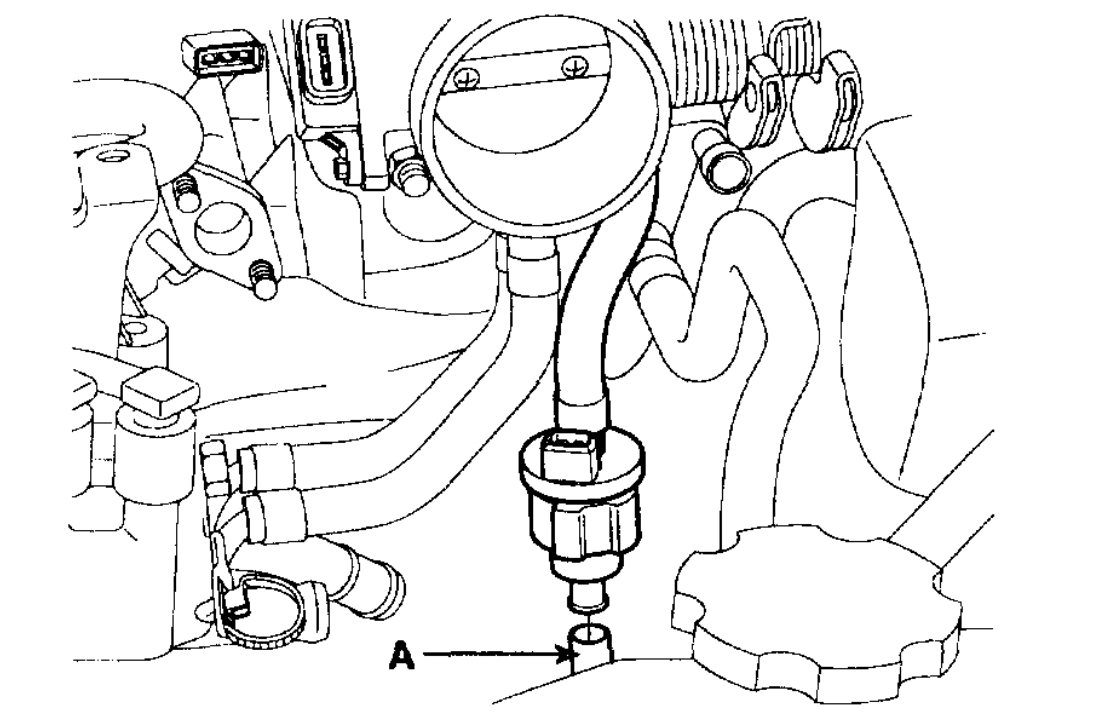 A