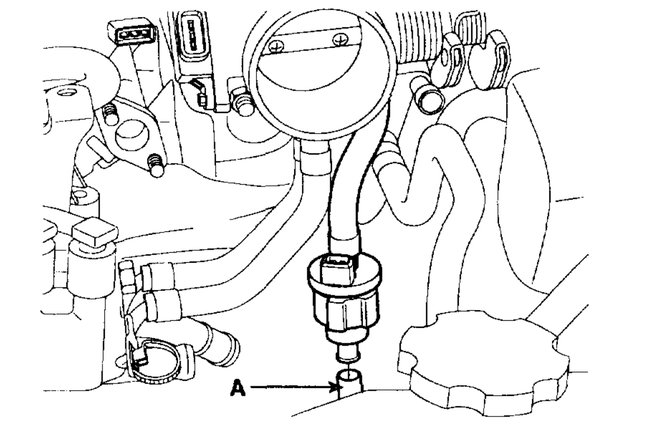 A