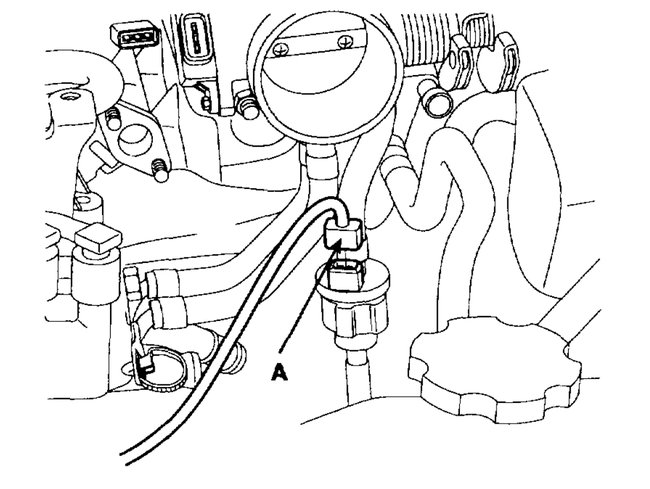 A