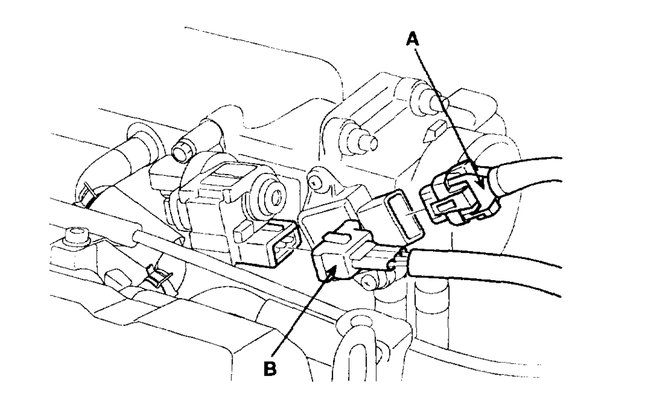 A

B