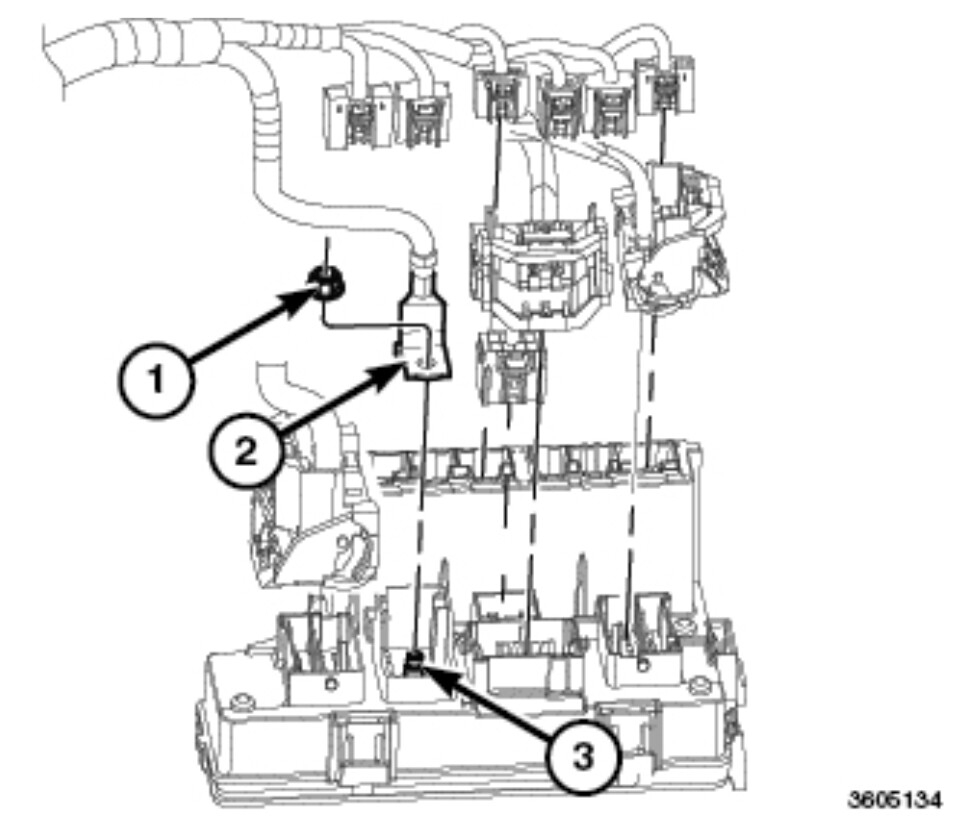 1
2
3
3605134