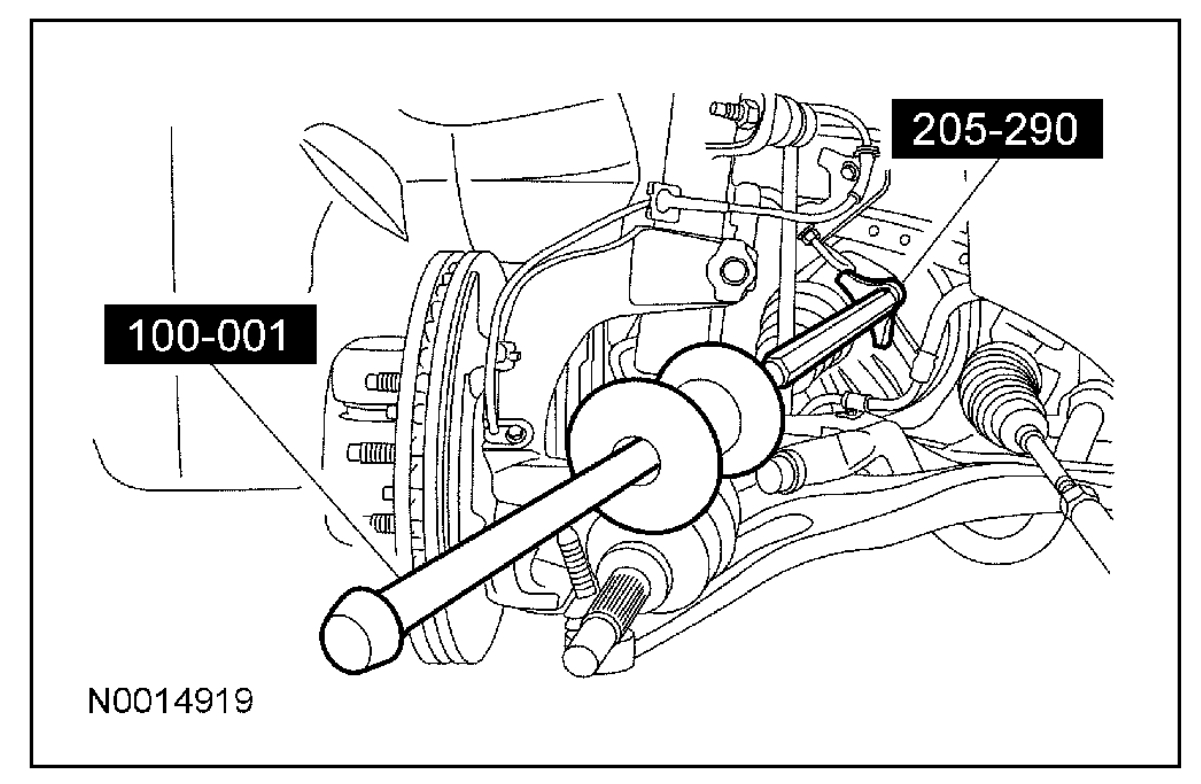 205-290

100-001

N0014919