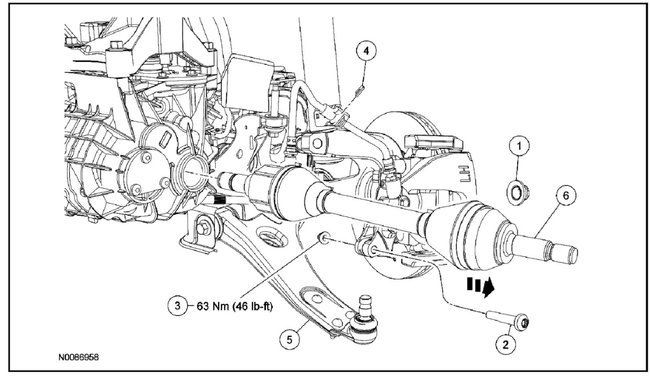 4

1

6

LH

3 63 Nm (46 lb-ft)

5

2

N0086958