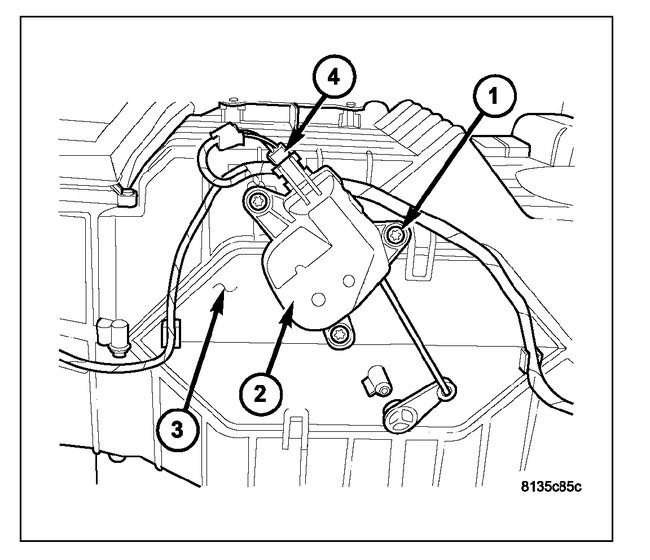 4
1
2
3
8135c85c