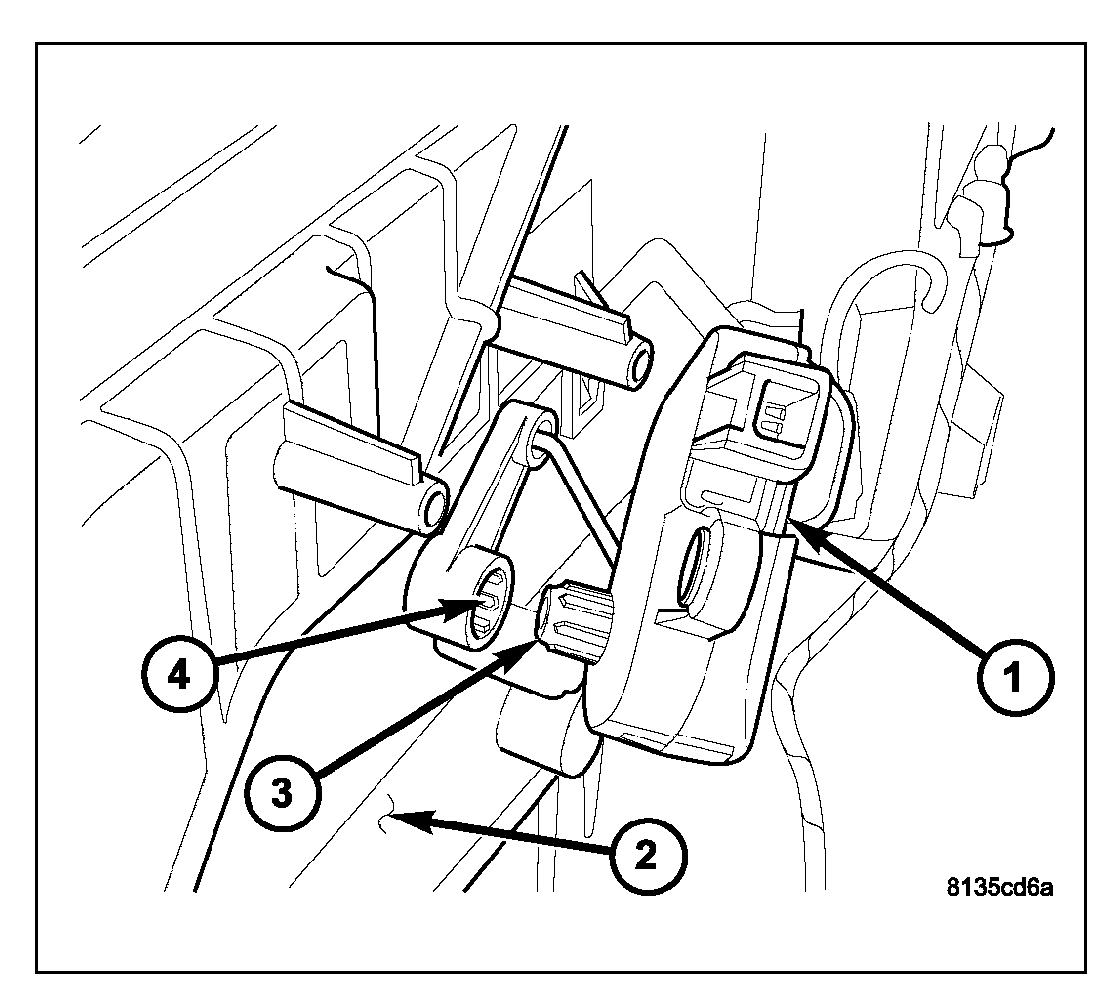 4
1
3
2
8135cd6a