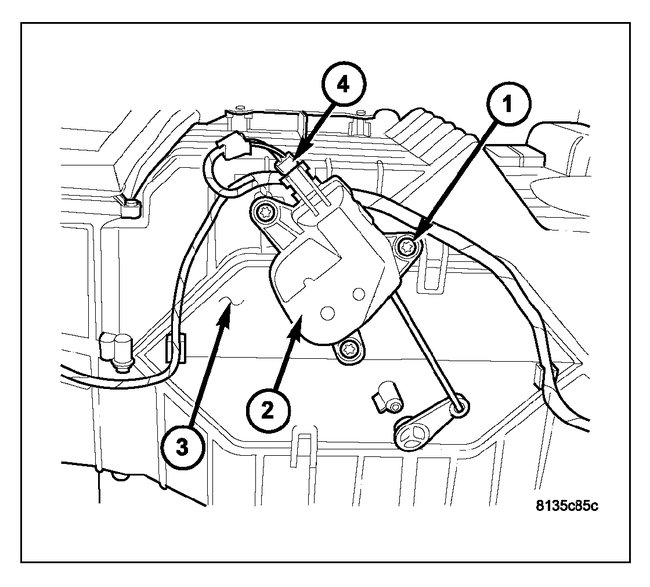 4
1
3
2
8135c85c