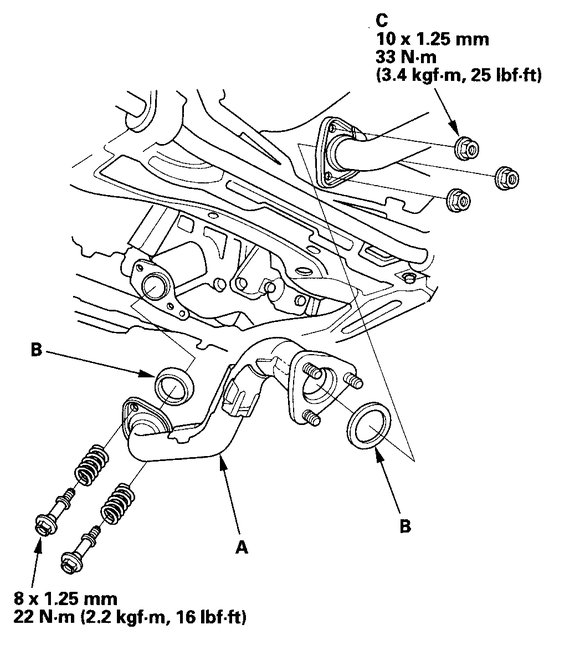 C
10 x 1.25 mm
33 N·m
(3.4 kgf·m, 25 lbf·ft)

B

B

A

8 x 1.25 mm
22 N·m (2.2 kgf·m, 16 lbf·ft)