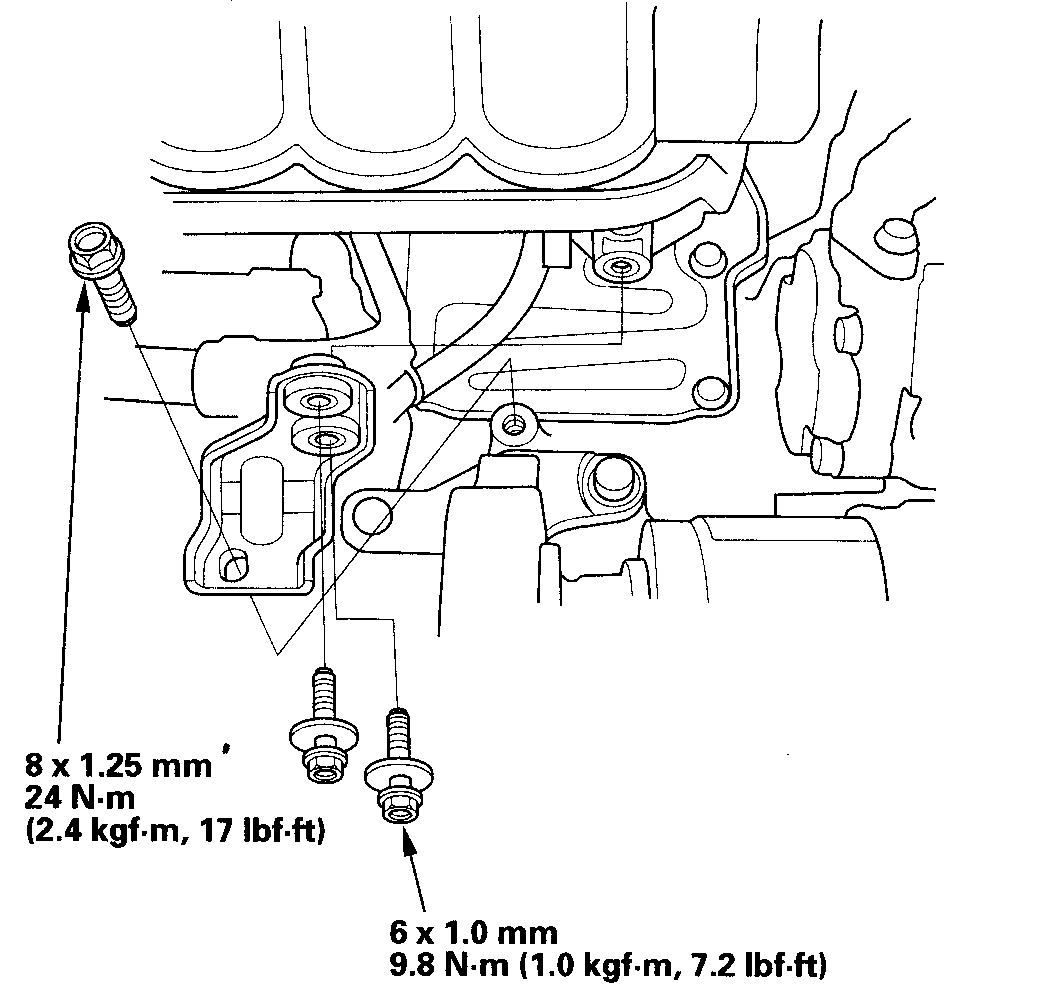 8 x 1.25 mm
24 N·m
(2.4 kgf·m, 17 lbf·ft)

6 x 1.0 mm
9.8 N·m (1.0 kgf·m, 7.2 lbf·ft)