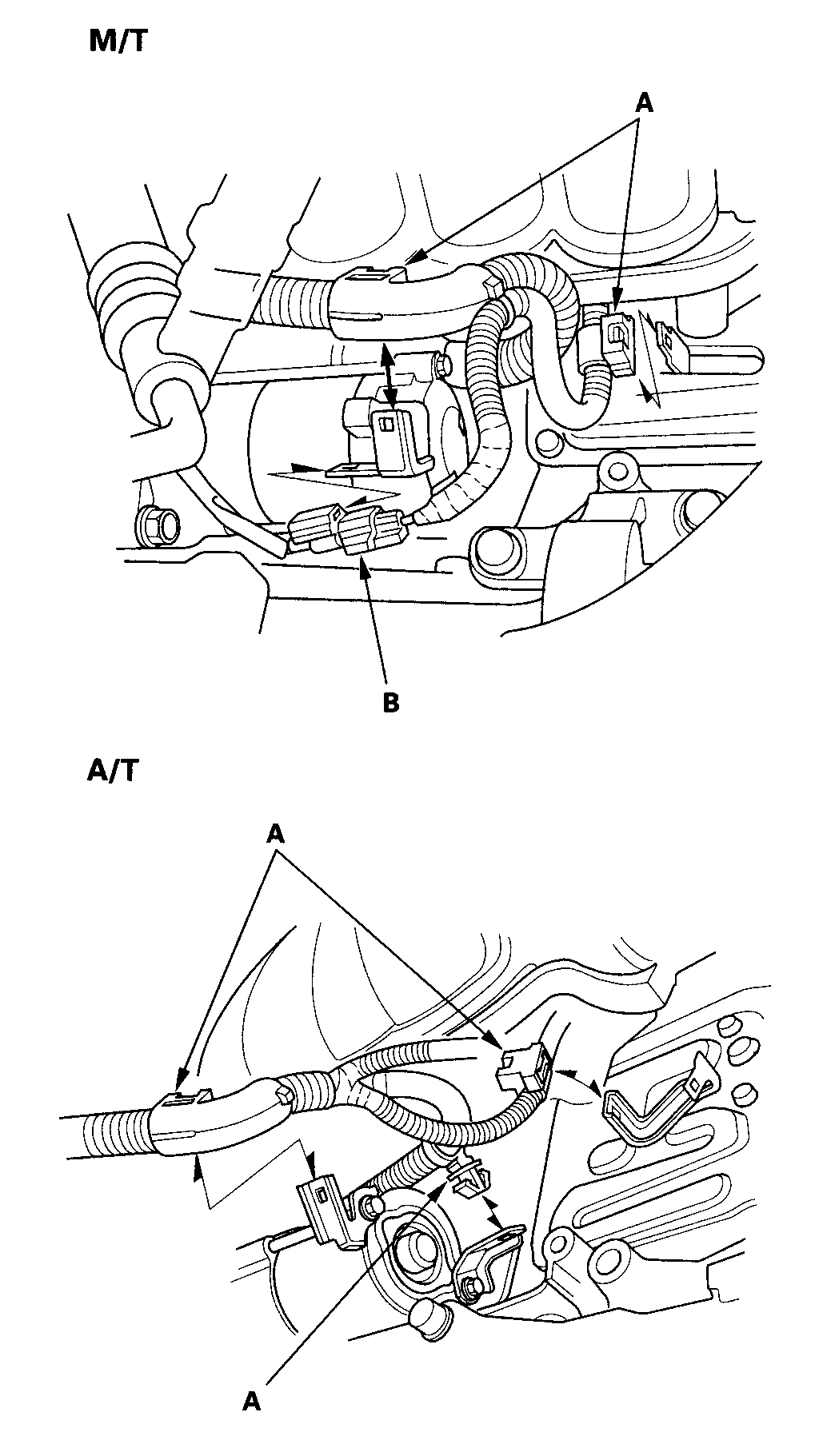 M/T

A

B

A/T

A

A