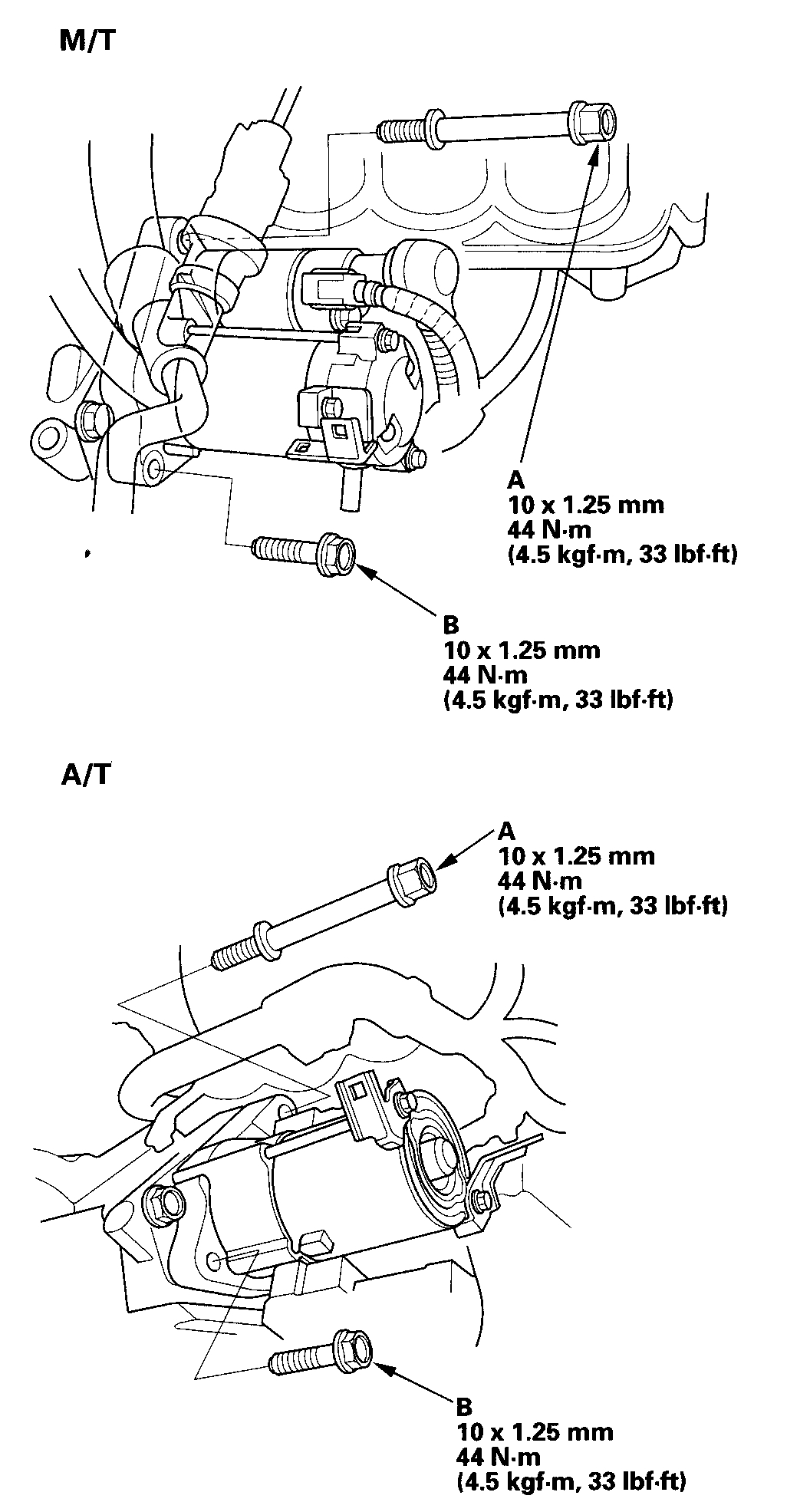 M/T

A
10 x 1.25 mm
44 N·m
(4.5 kgf·m, 33 lbf·ft)

B
10 x 1.25 mm
44 N·m
(4.5 kgf·m, 33 lbf·ft)

A/T

A
10 x 1.25 mm
44 N·m
(4.5 kgf·m, 33 lbf·ft)

B
10 x 1.25 mm
44 N·m
(4.5 kgf·m, 33 lbf·ft)