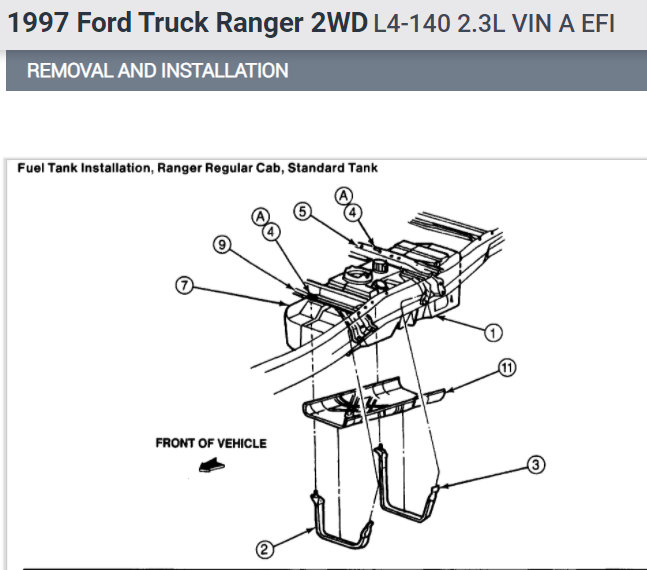 1997 Ford Truck Ranger 2WD L4-140 2.3L VIN A EFI

REMOVAL AND INSTALLATION

Fuel Tank Installation, Ranger Regular Cab, Standard Tank

A
4
5
A
4
9
7
1
11
FRONT OF VEHICLE
3
2