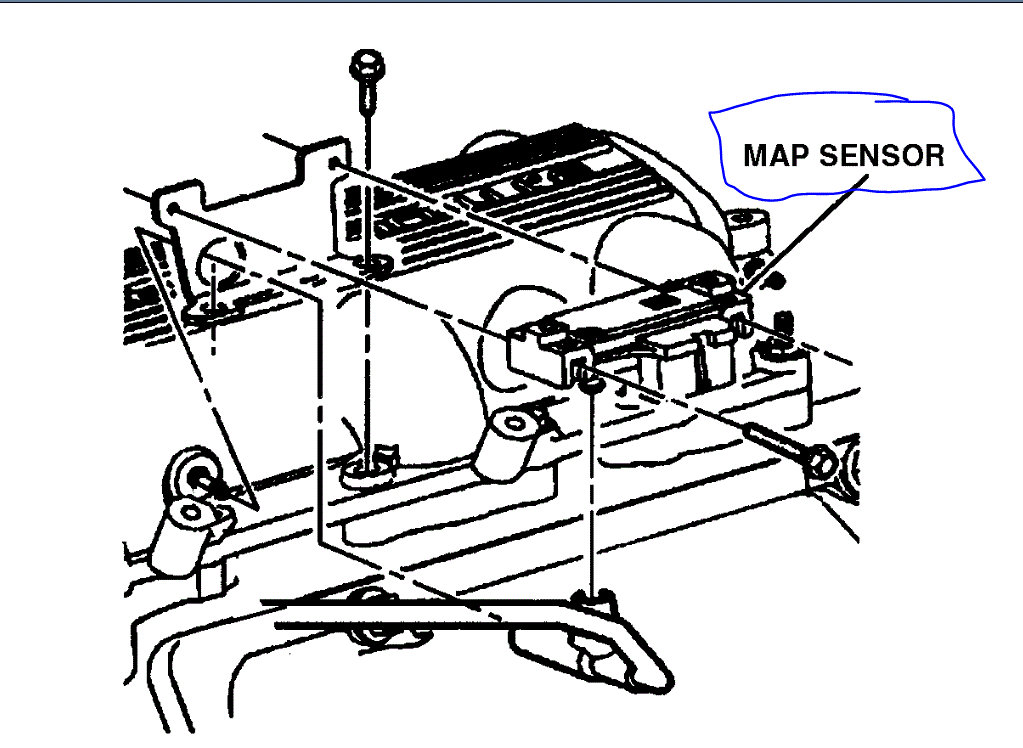 MAP SENSOR