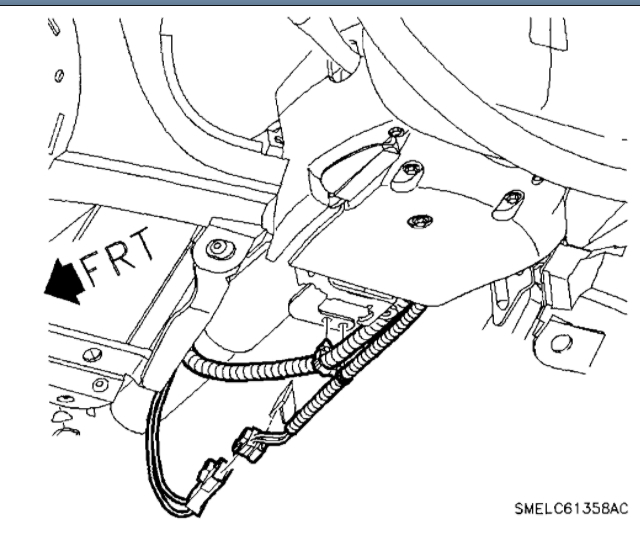 FRT

SMELC61358AC