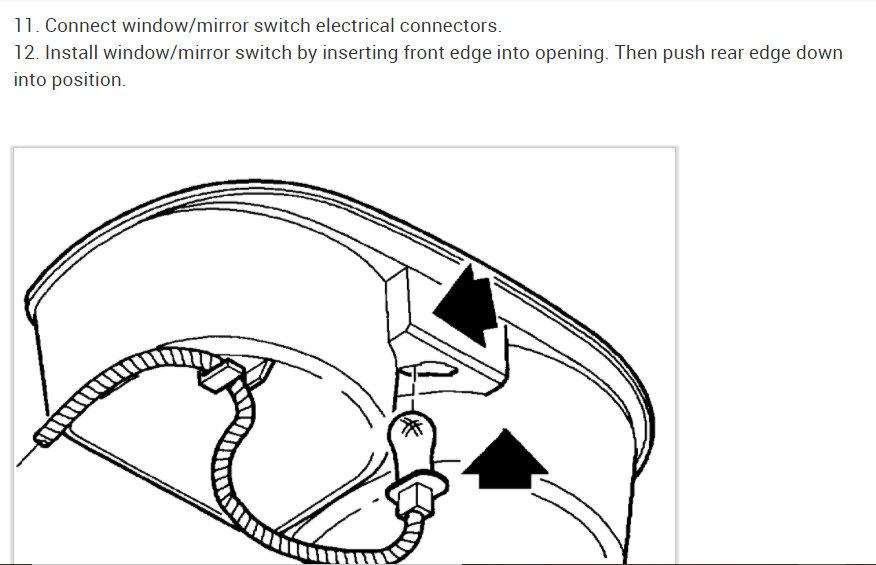 11. Connect window/mirror switch electrical connectors.
12. Install window/mirror switch by inserting front edge into opening. Then push rear edge down into position.