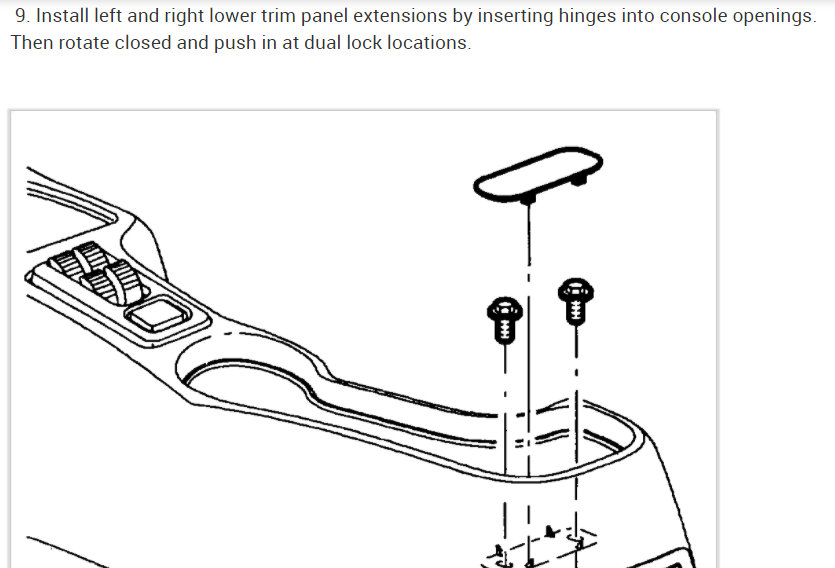 9. Install left and right lower trim panel extensions by inserting hinges into console openings. Then rotate closed and push in at dual lock locations.