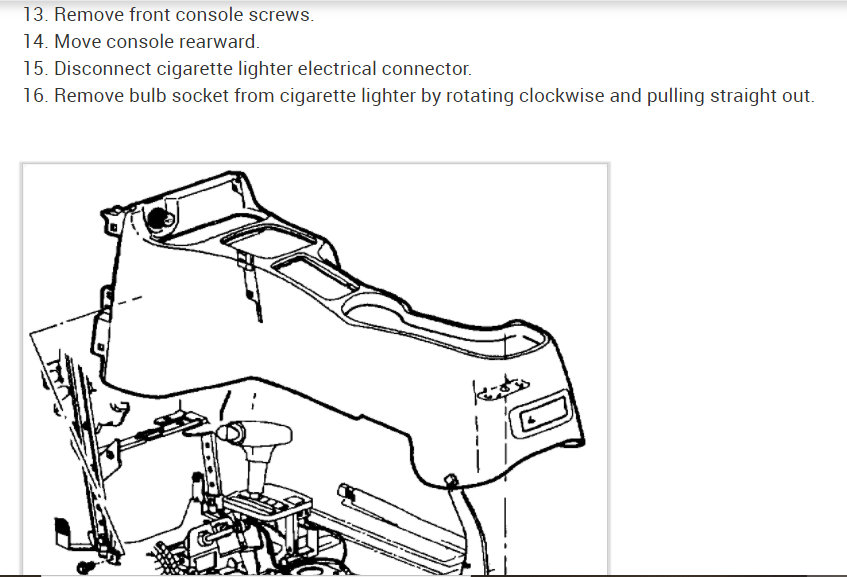 13. Remove front console screws.
14. Move console rearward.
15. Disconnect cigarette lighter electrical connector.
16. Remove bulb socket from cigarette lighter by rotating clockwise and pulling straight out.