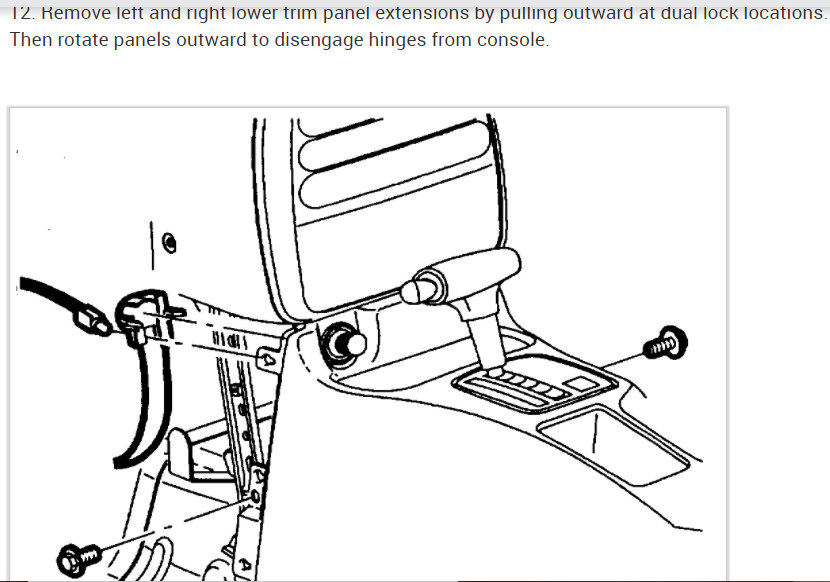 12. Remove left and right lower trim panel extensions by pulling outward at dual lock locations. Then rotate panels outward to disengage hinges from console.